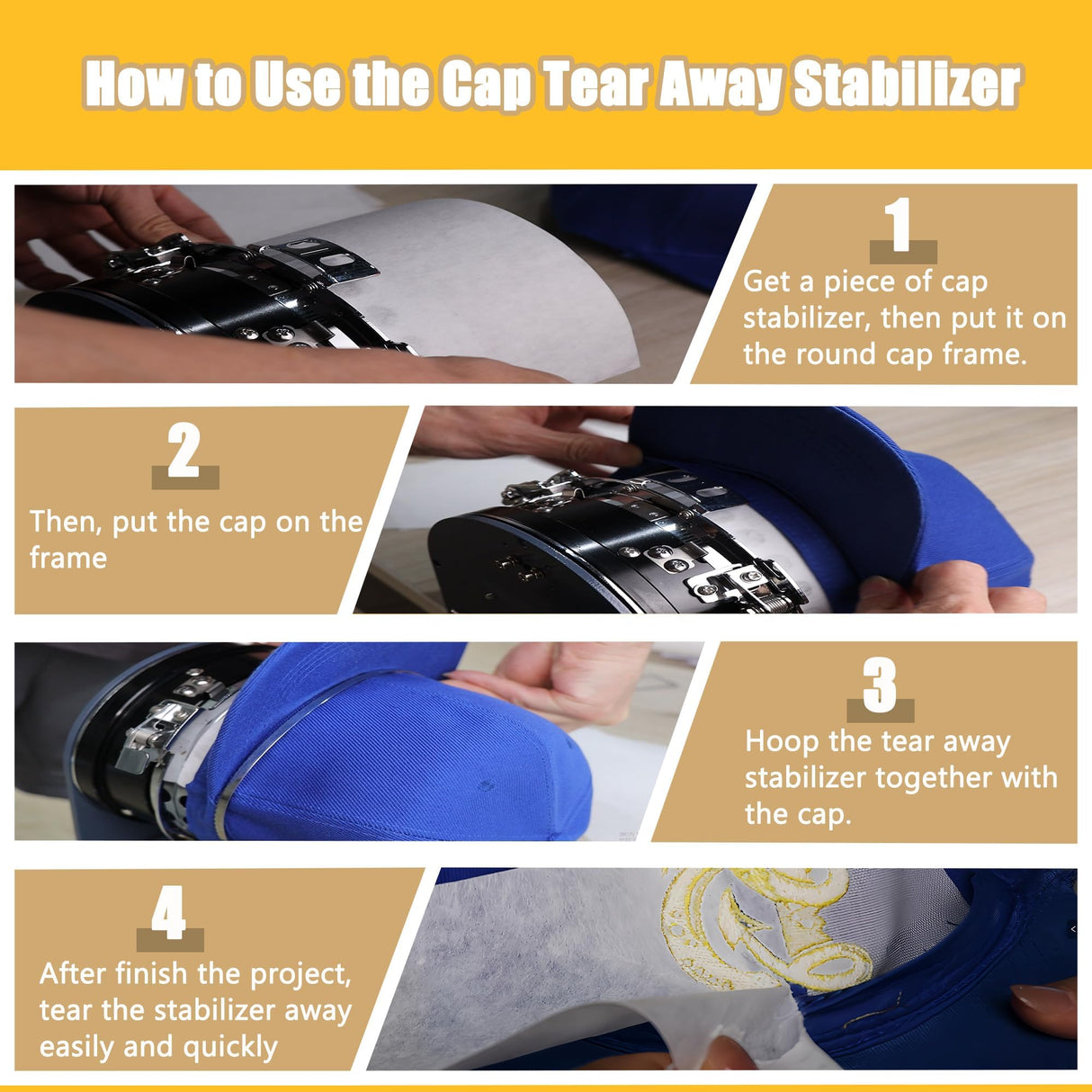 How to Use the Cap Tear Away Stabilizer

1
Get a piece of cap stabilizer, then put it on the round cap frame.

2
Then, put the cap on the frame

3
Hoop the tear away stabilizer together with the cap.

4
After finish the project, tear the stabilizer away easily and quickly