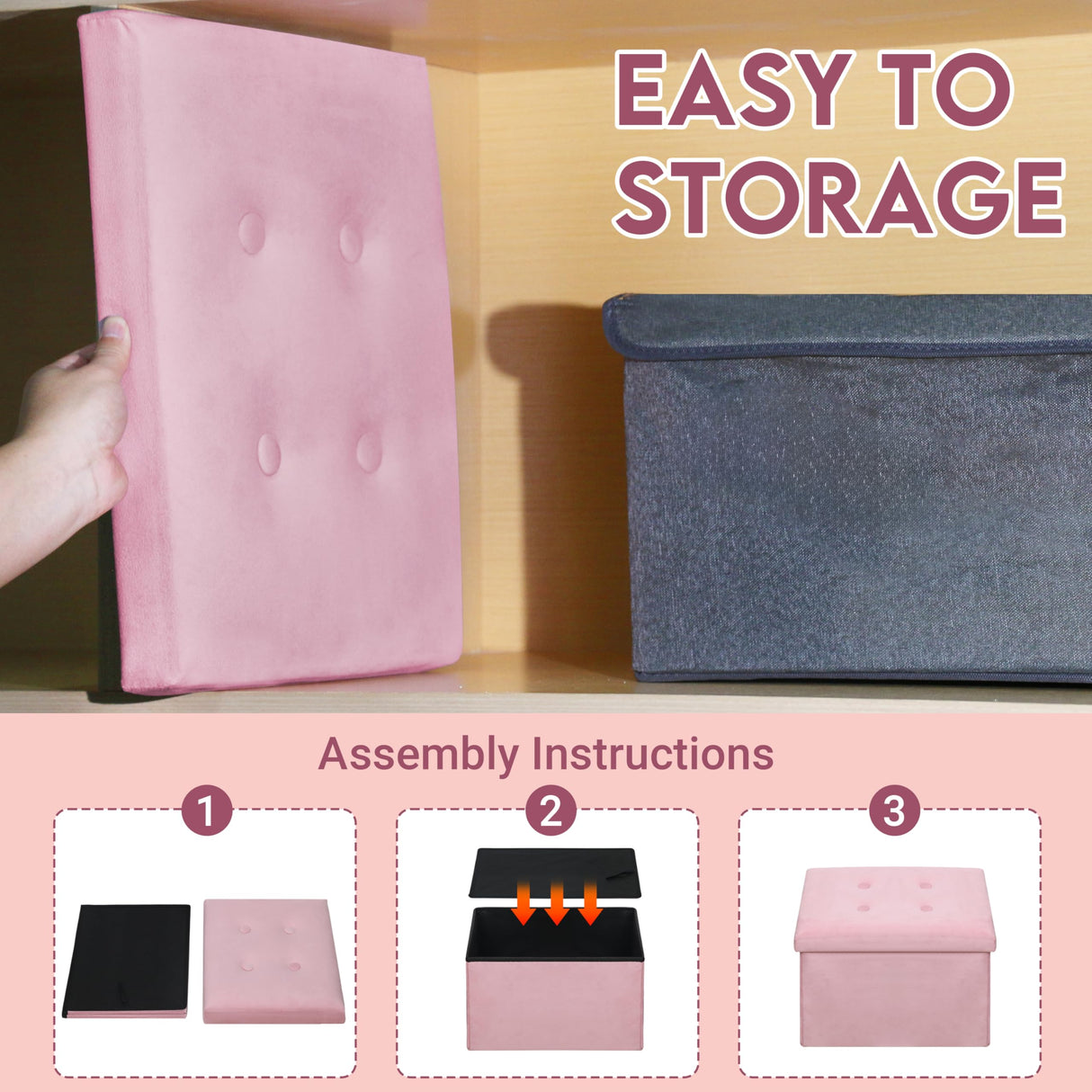 EASY TO STORAGE

Assembly Instructions

1

2

3