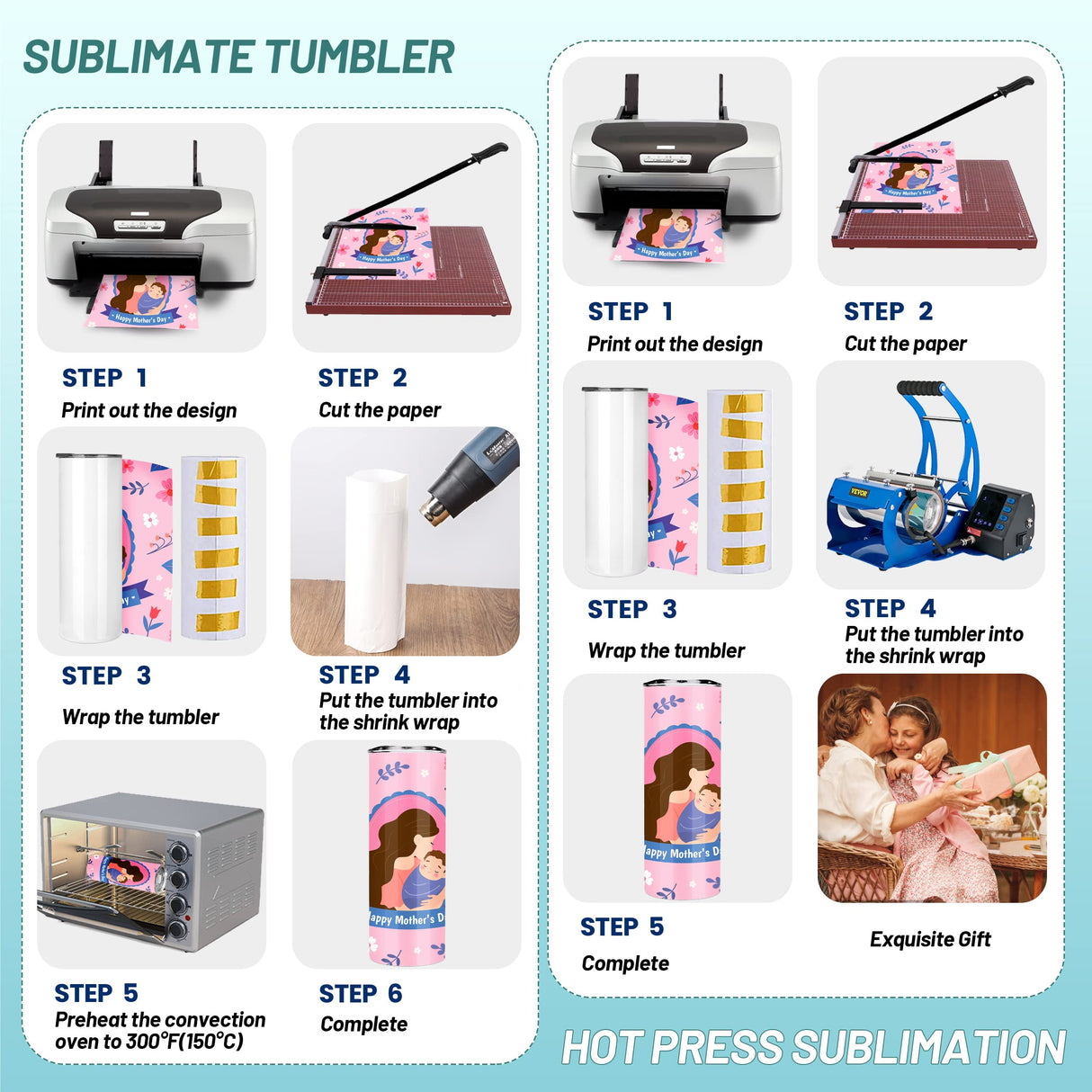 SUBLIMATE TUMBLER

Happy Mother's Day

STEP 1
Print out the design

Happy Mother's Day

STEP 2
Cut the paper

STEP 3
Wrap the tumbler

STEP 4
Put the tumbler into the shrink wrap

STEP 5
Preheat the convection oven to 300°F(150°C)

appy Mother's D

STEP 6
Complete

Happy Mother's Day

STEP 1
Print out the design

Happy Mother's Day

STEP 2
Cut the paper

STEP 3
Wrap the tumbler

VEVOR

STEP 4
Put the tumbler into the shrink wrap

appy Mother's D

STEP 5
Complete

Exquisite Gift

HOT PRESS SUBLIMATION