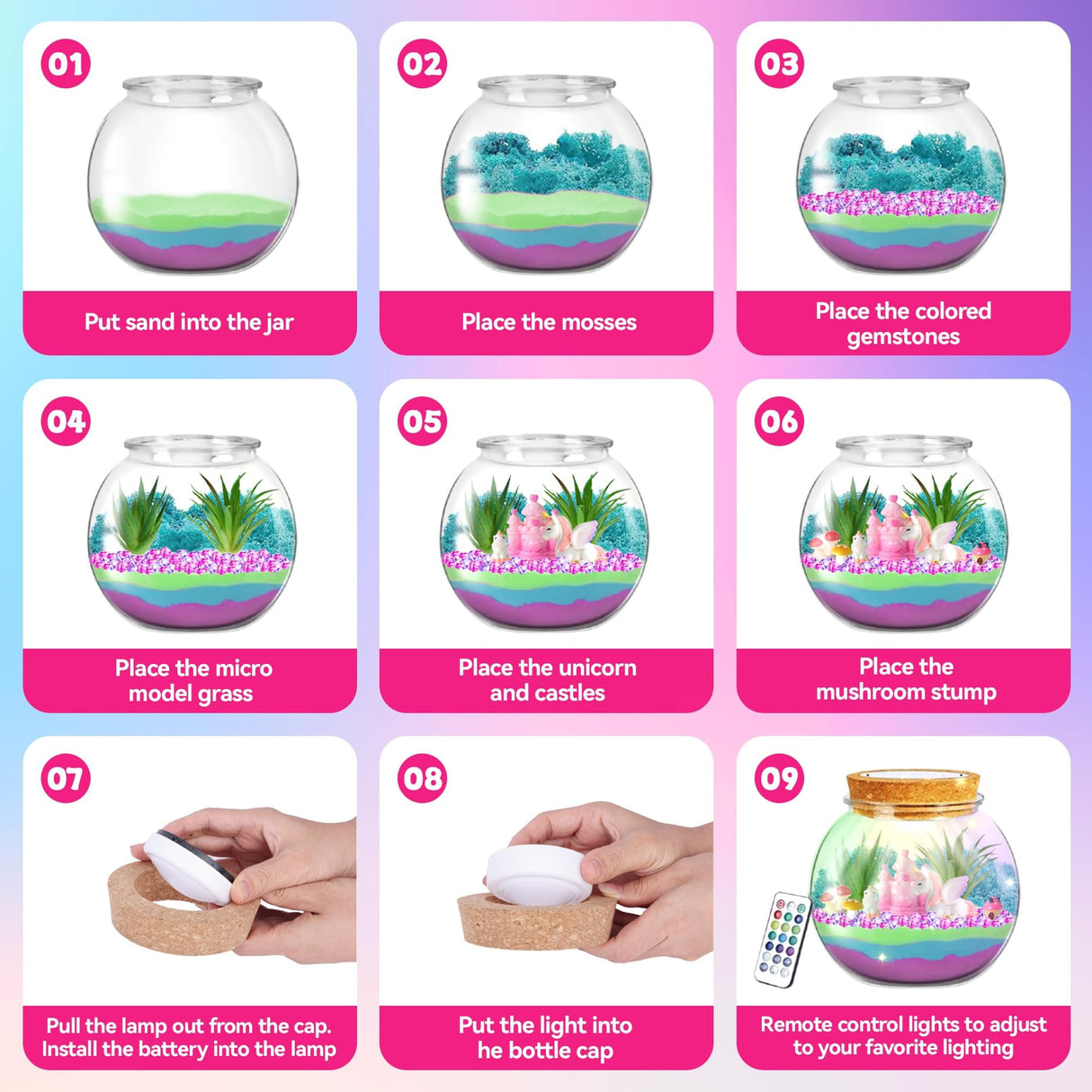 01

Put sand into the jar

02

Place the mosses

03

Place the colored gemstones

04

Place the micro model grass

05

Place the unicorn and castles

06

Place the mushroom stump

07

Pull the lamp out from the cap. Install the battery into the lamp

08

Put the light into he bottle cap

09

Remote control lights to adjust to your favorite lighting