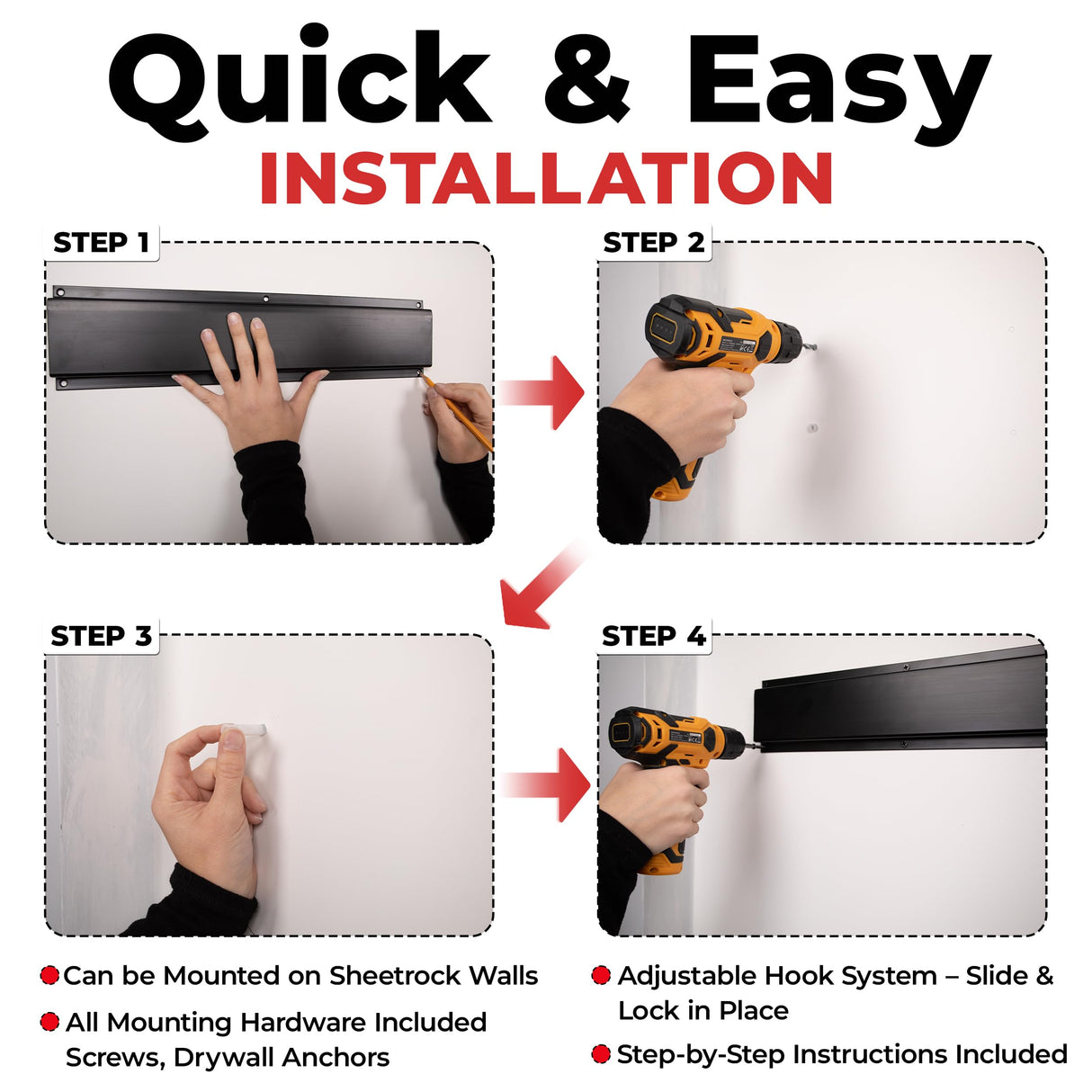 Quick & Easy
INSTALLATION

STEP 1

STEP 2

STEP 3

STEP 4

Can be Mounted on Sheetrock Walls

All Mounting Hardware Included Screws, Drywall Anchors

Adjustable Hook System – Slide & Lock in Place

Step-by-Step Instructions Included