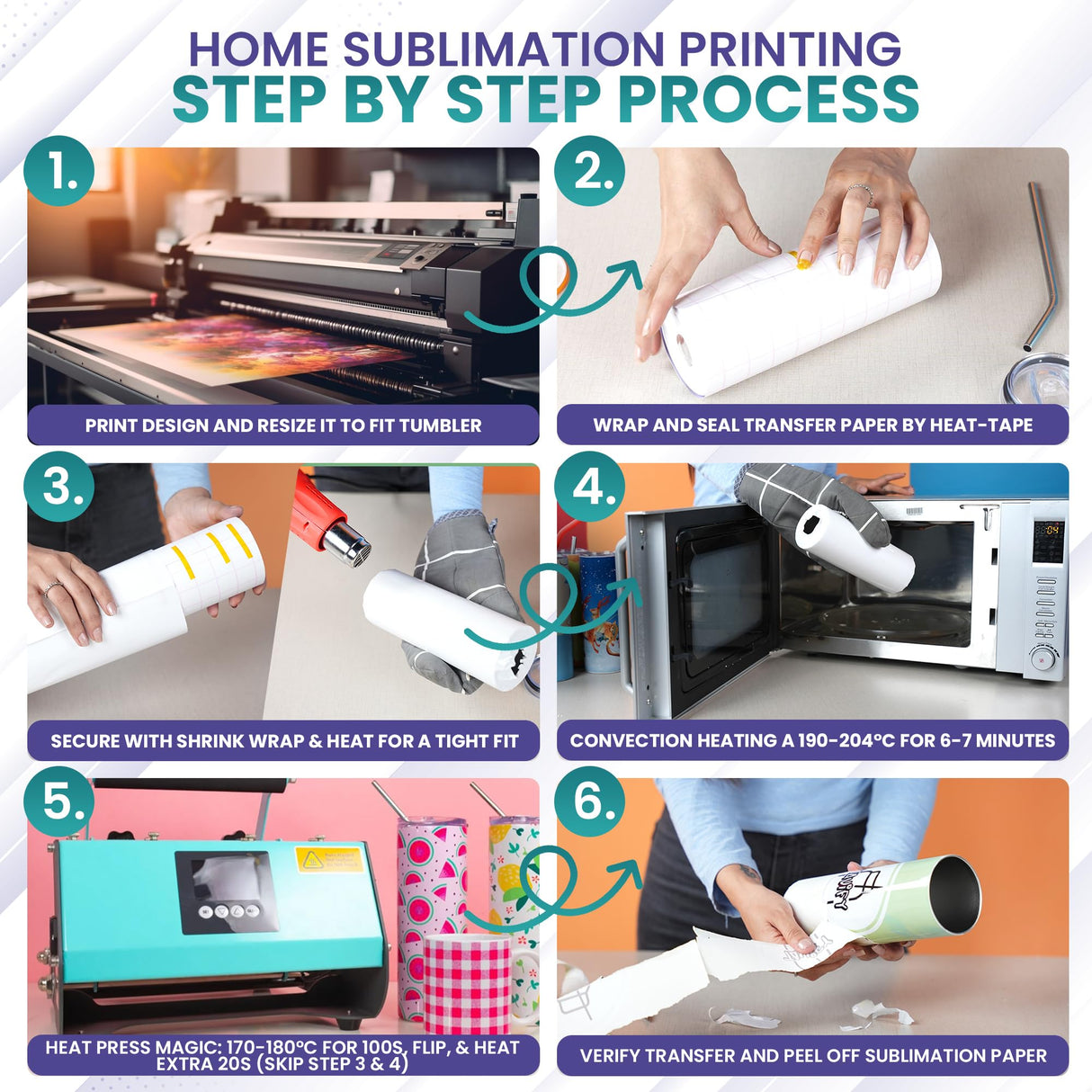 HOME SUBLIMATION PRINTING
STEP BY STEP PROCESS

1.
PRINT DESIGN AND RESIZE IT TO FIT TUMBLER

2.
WRAP AND SEAL TRANSFER PAPER BY HEAT-TAPE

3.
SECURE WITH SHRINK WRAP & HEAT FOR A TIGHT FIT

4.
CONVECTION HEATING A 190-204°C FOR 6-7 MINUTES

5.
HEAT PRESS MAGIC: 170-180°C FOR 100S, FLIP, & HEAT EXTRA 20S (SKIP STEP 3 & 4)

6.
VERIFY TRANSFER AND PEEL OFF SUBLIMATION PAPER