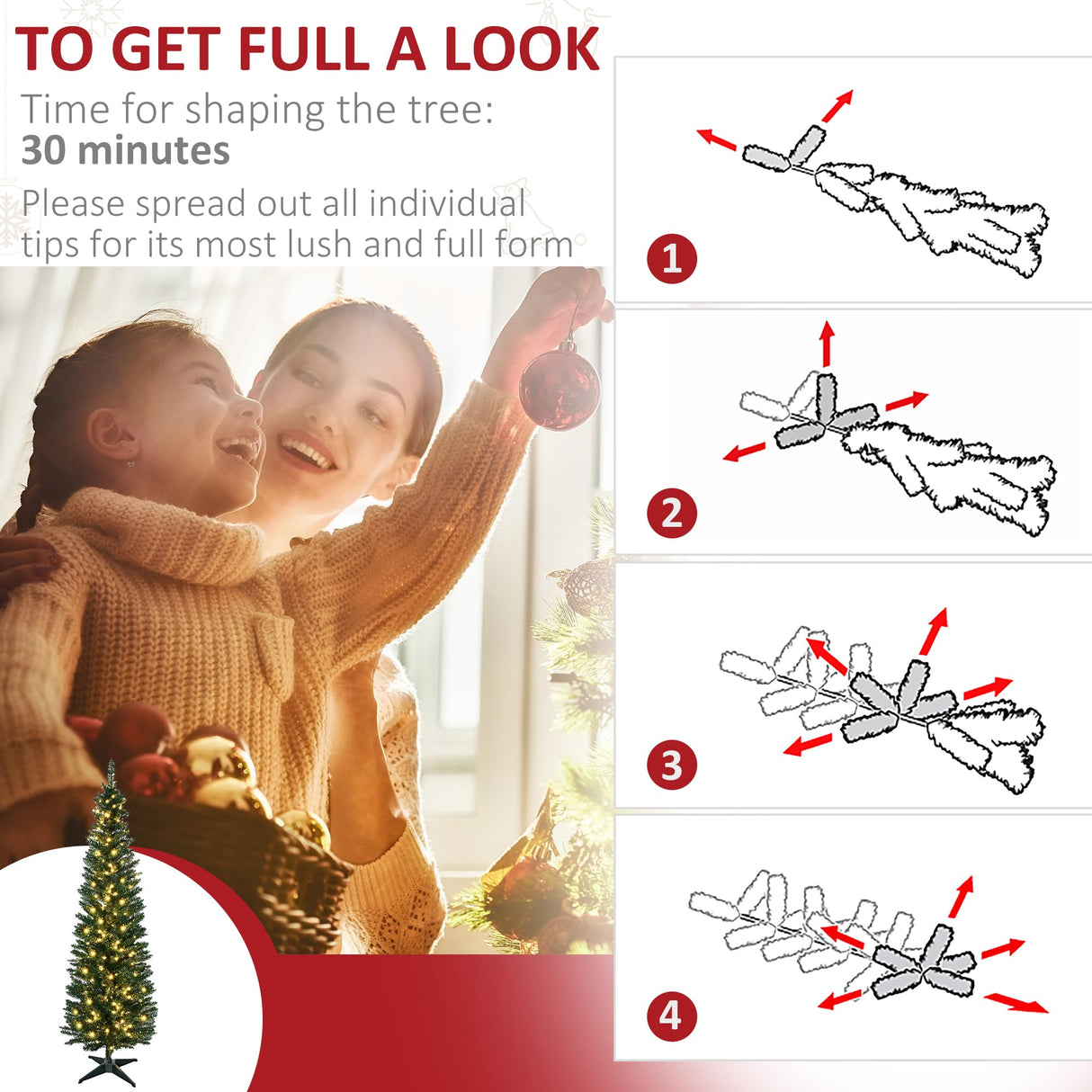 TO GET FULL A LOOK

Time for shaping the tree:
**30 minutes**

Please spread out all individual tips for its most lush and full form

1

2

3

4