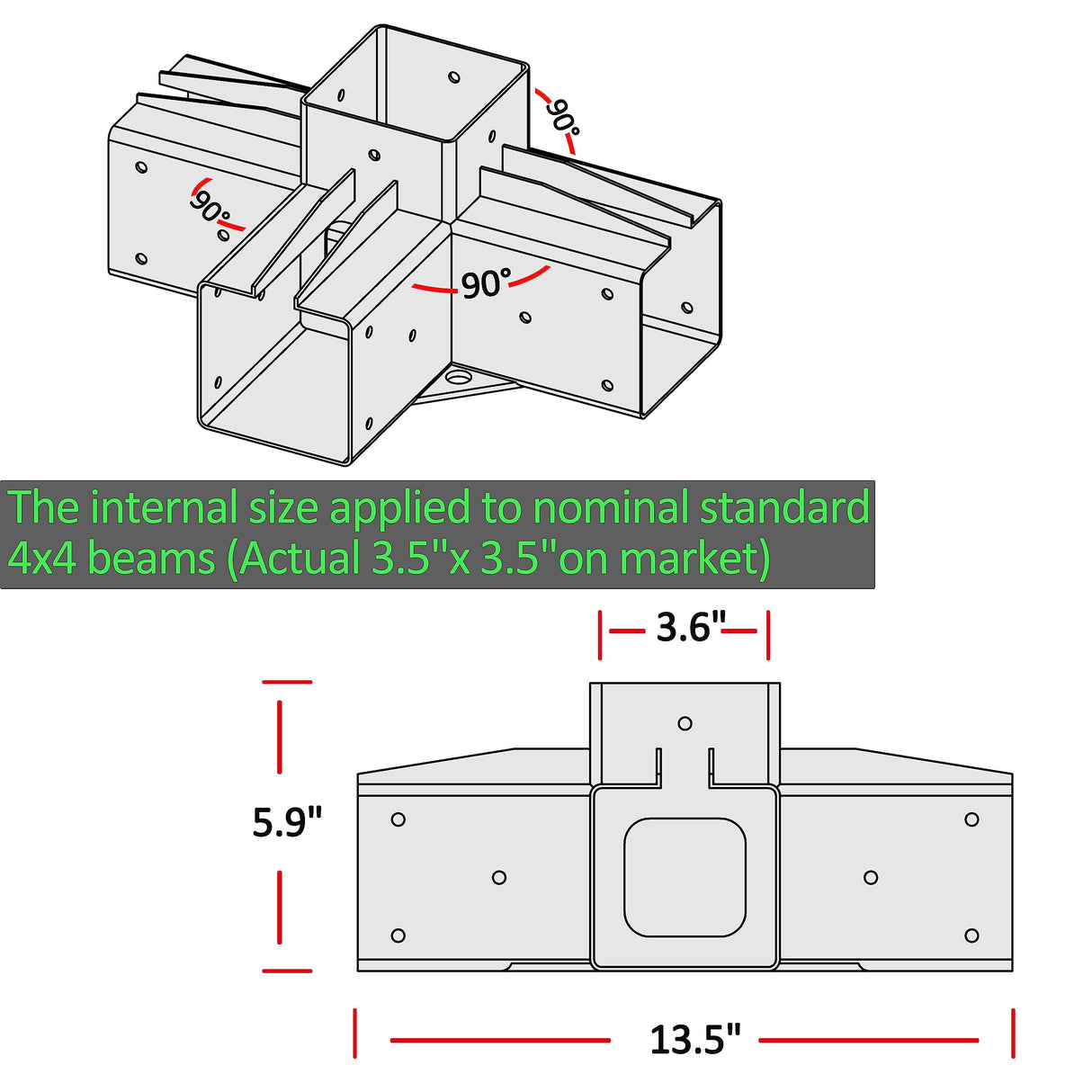 90°

90°

90°

The internal size applied to nominal standard 4x4 beams (Actual 3.5"x 3.5"on market)

3.6"

5.9"

13.5"