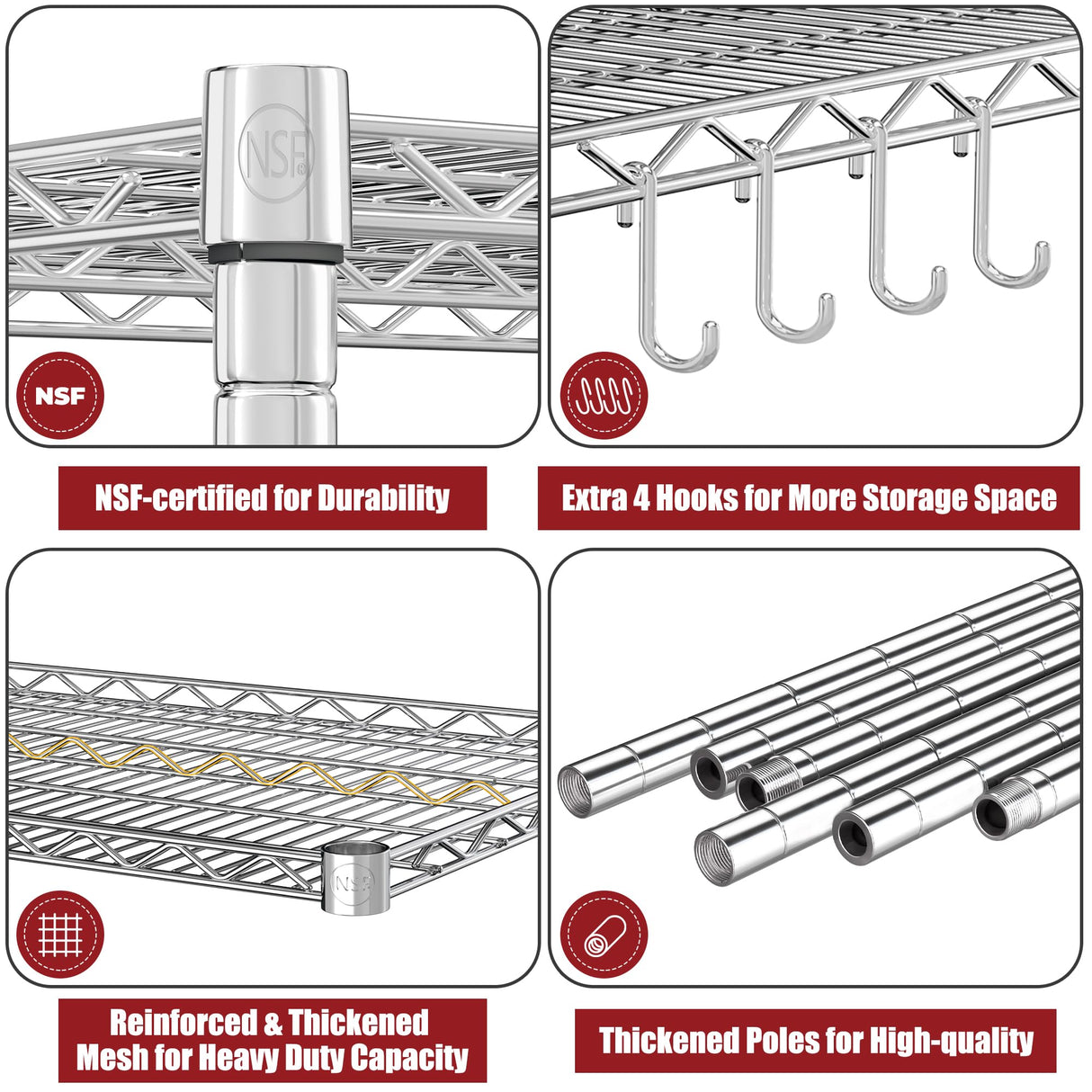 NSF

NSF

NSF-certified for Durability

Extra 4 Hooks for More Storage Space

NSF

Reinforced & Thickened Mesh for Heavy Duty Capacity

Thickened Poles for High-quality