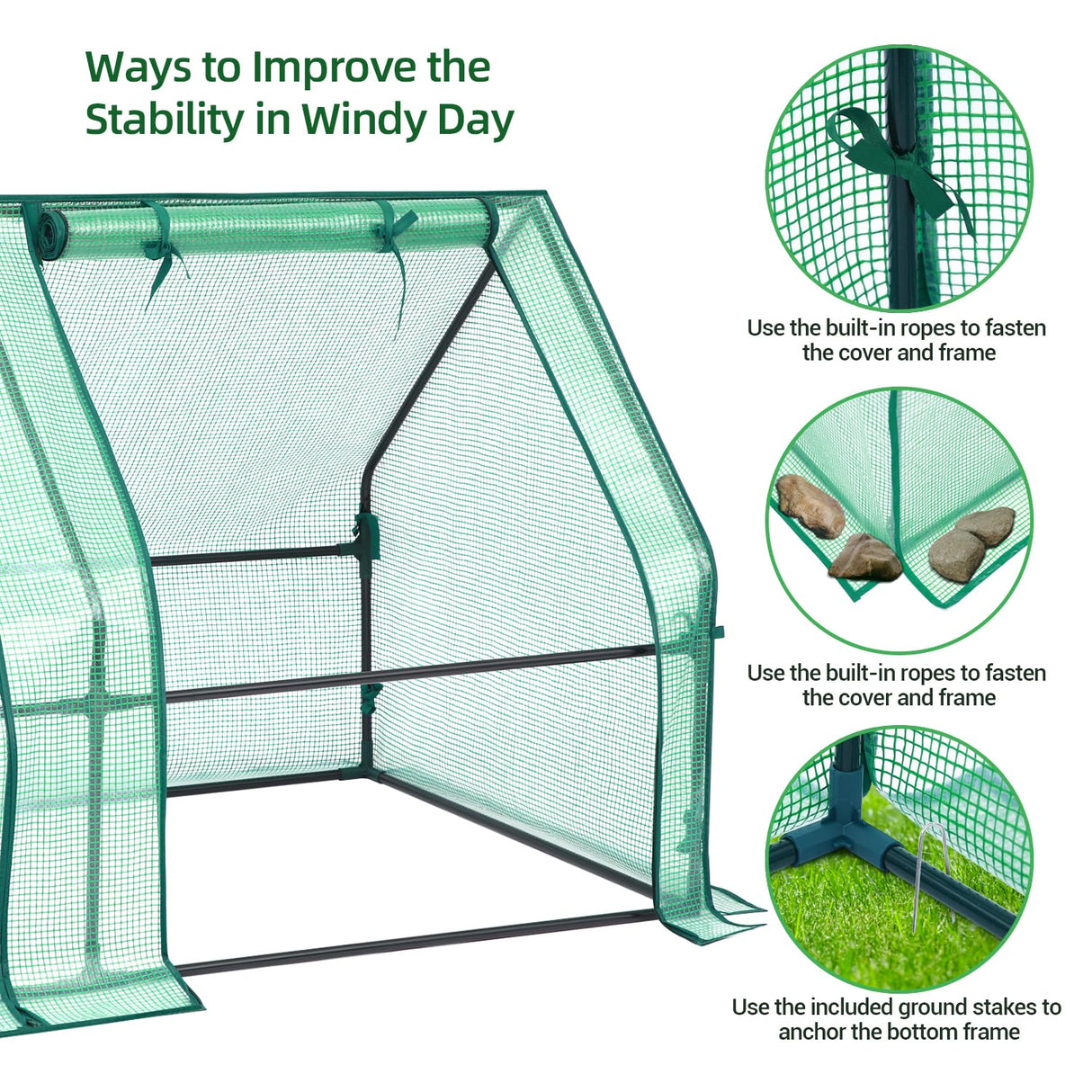 Ways to Improve the Stability in Windy Day

Use the built-in ropes to fasten the cover and frame

Use the built-in ropes to fasten the cover and frame

Use the included ground stakes to anchor the bottom frame