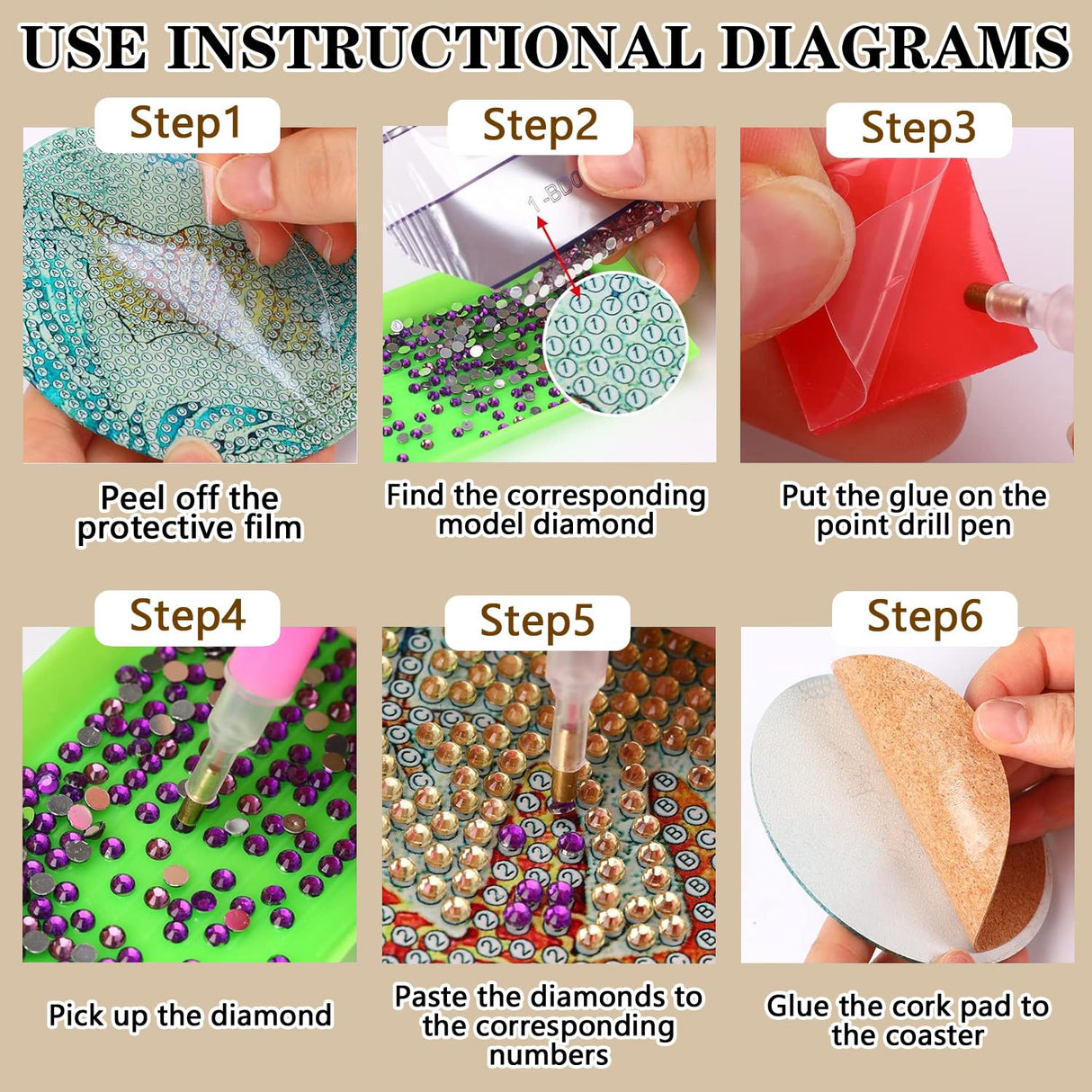 USE INSTRUCTIONAL DIAGRAMS

Step1

Peel off the protective film

Step2

1-B00

Find the corresponding model diamond

Step3

Put the glue on the point drill pen

Step4

Pick up the diamond

Step5

Paste the diamonds to the corresponding numbers

Step6

Glue the cork pad to the coaster