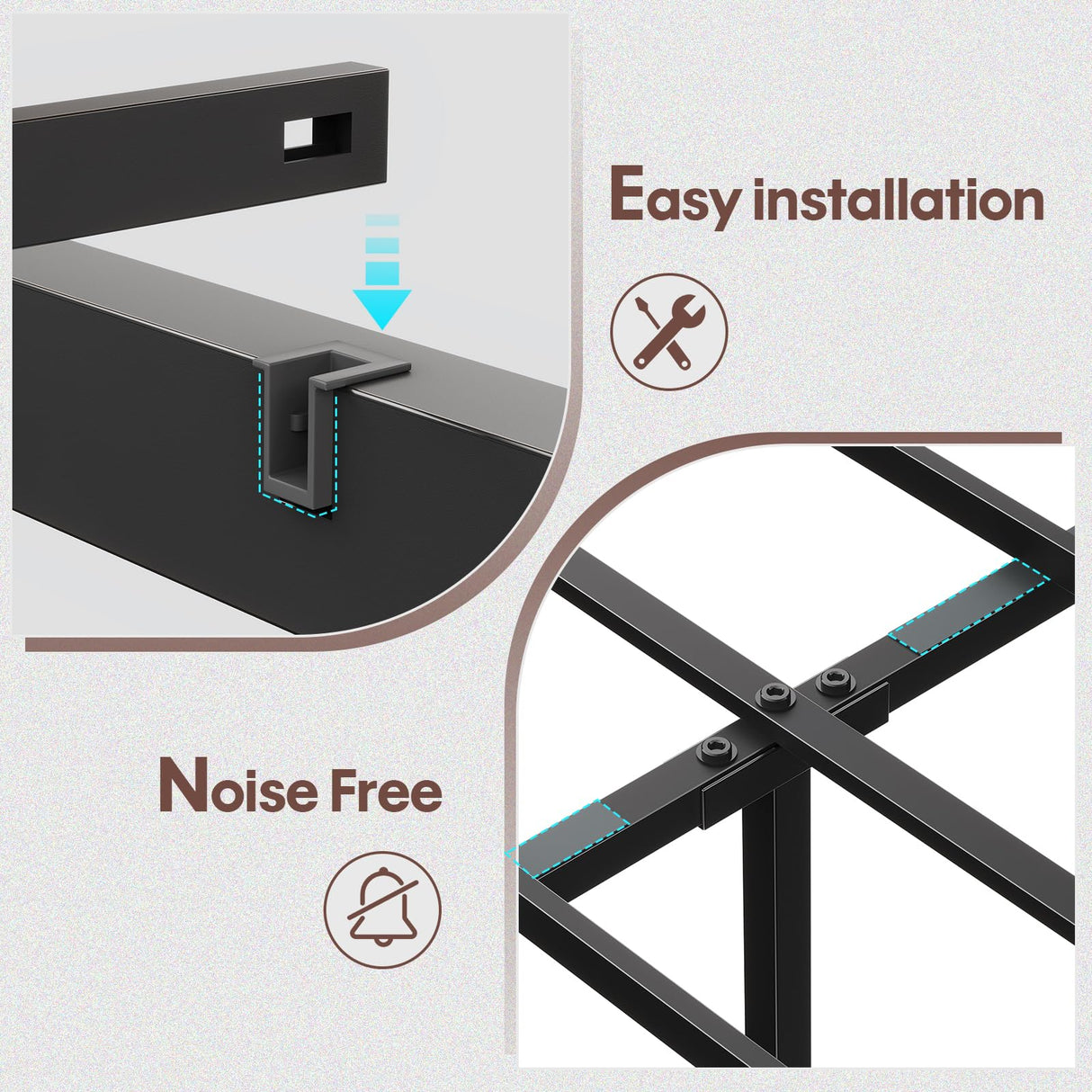 Easy installation

Noise Free