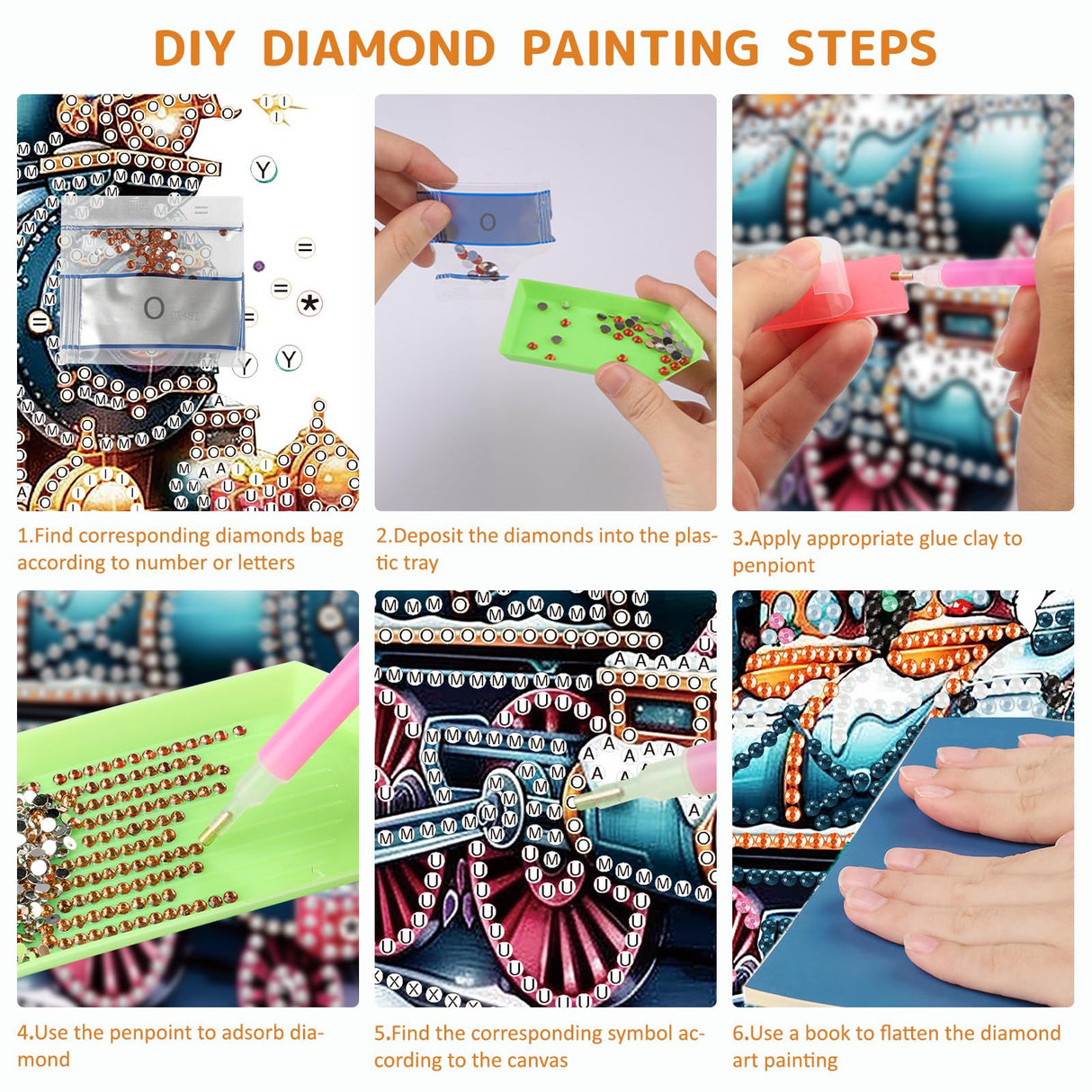 DIY DIAMOND PAINTING STEPS

1.Find corresponding diamonds bag according to number or letters

2.Deposit the diamonds into the plastic tray

3.Apply appropriate glue clay to penpiont

4.Use the penpoint to adsorb diamond

5.Find the corresponding symbol according to the canvas

6.Use a book to flatten the diamond art painting