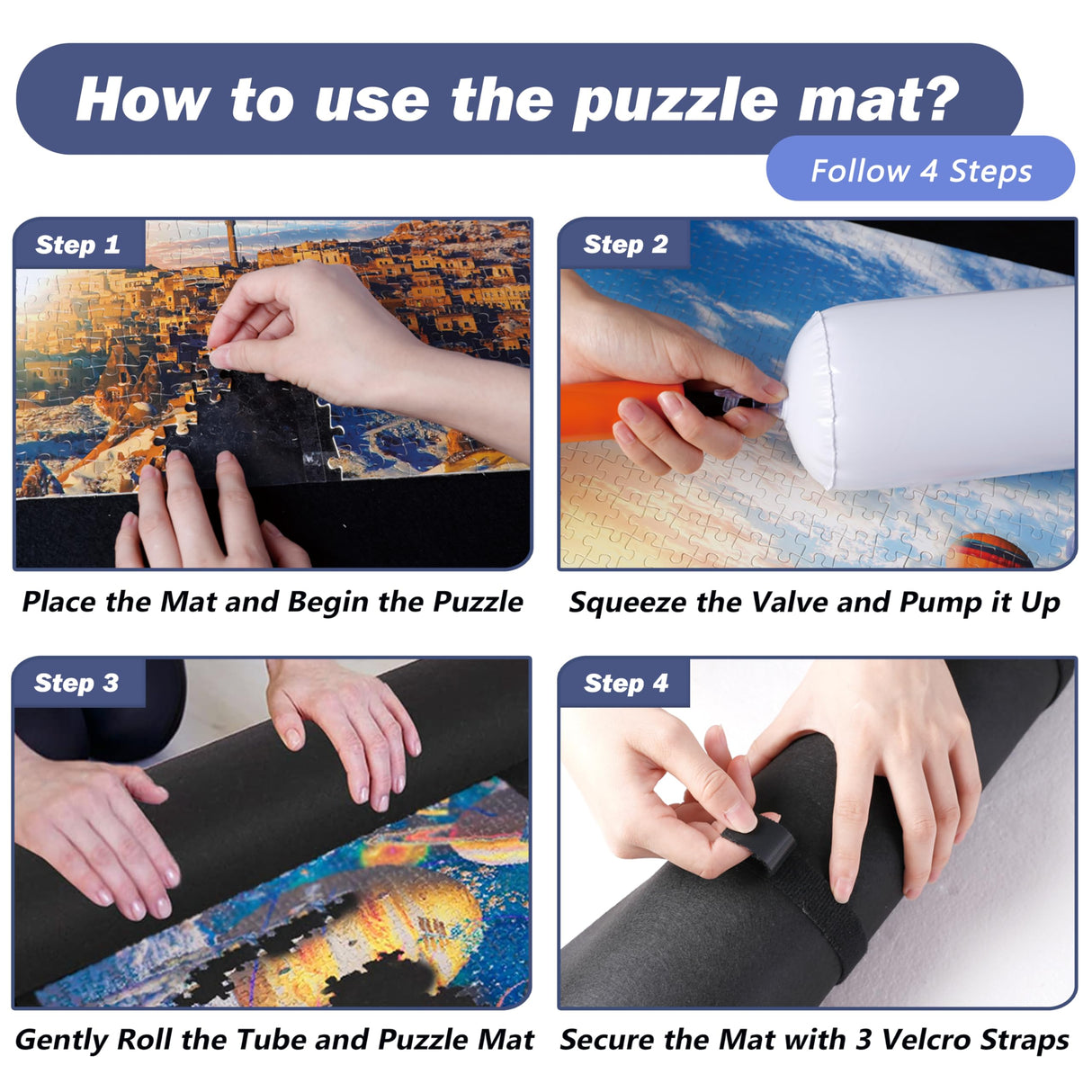 How to use the puzzle mat?

Follow 4 Steps

Step 1

Place the Mat and Begin the Puzzle

Step 2

Squeeze the Valve and Pump it Up

Step 3

Gently Roll the Tube and Puzzle Mat

Step 4

Secure the Mat with 3 Velcro Straps