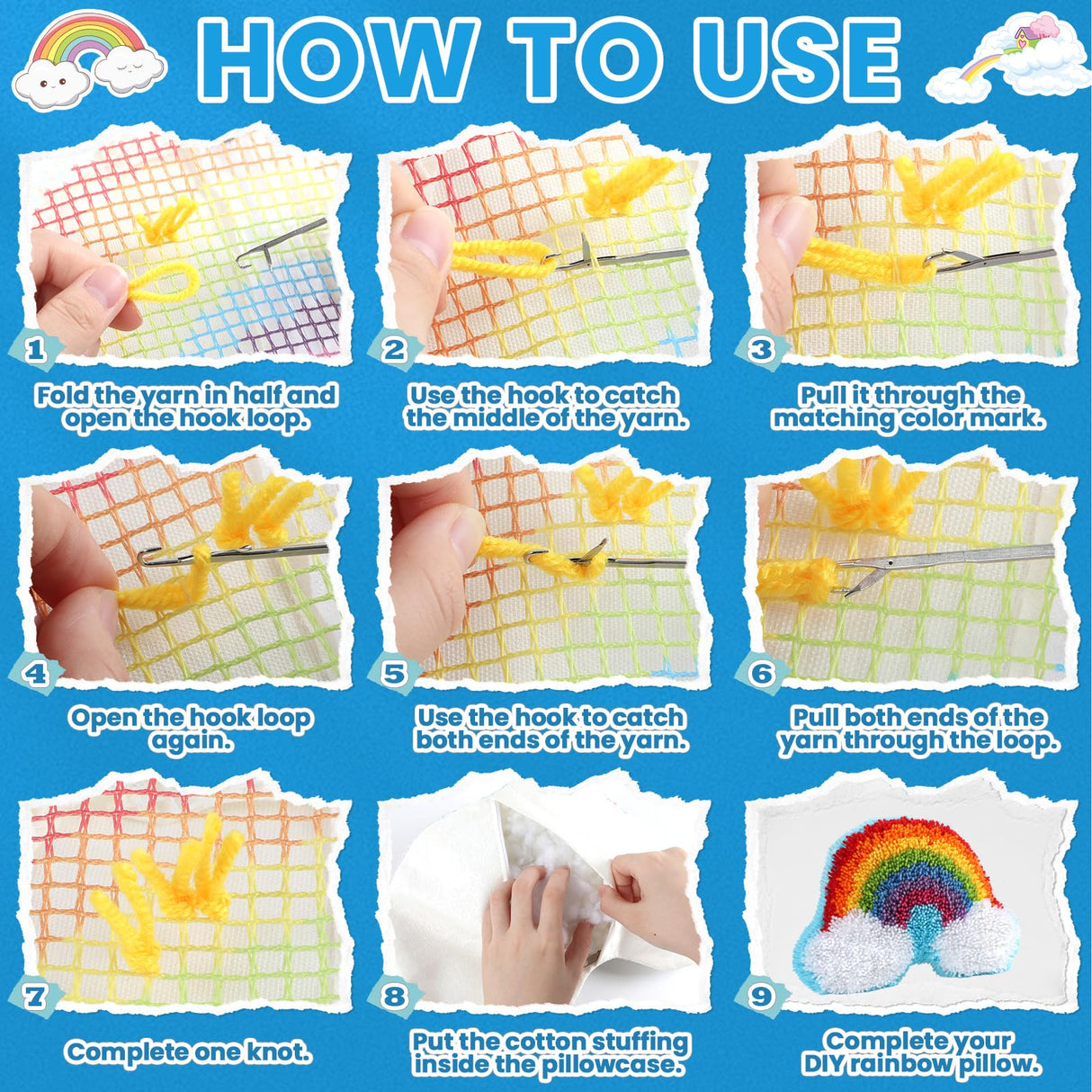 HOW TO USE

1
Fold the yarn in half and open the hook loop.

2
Use the hook to catch the middle of the yarn.

3
Pull it through the matching color mark.

4
Open the hook loop again.

5
Use the hook to catch both ends of the yarn.

6
Pull both ends of the yarn through the loop.

7
Complete one knot.

8
Put the cotton stuffing inside the pillowcase.

9
Complete your DIY rainbow pillow.