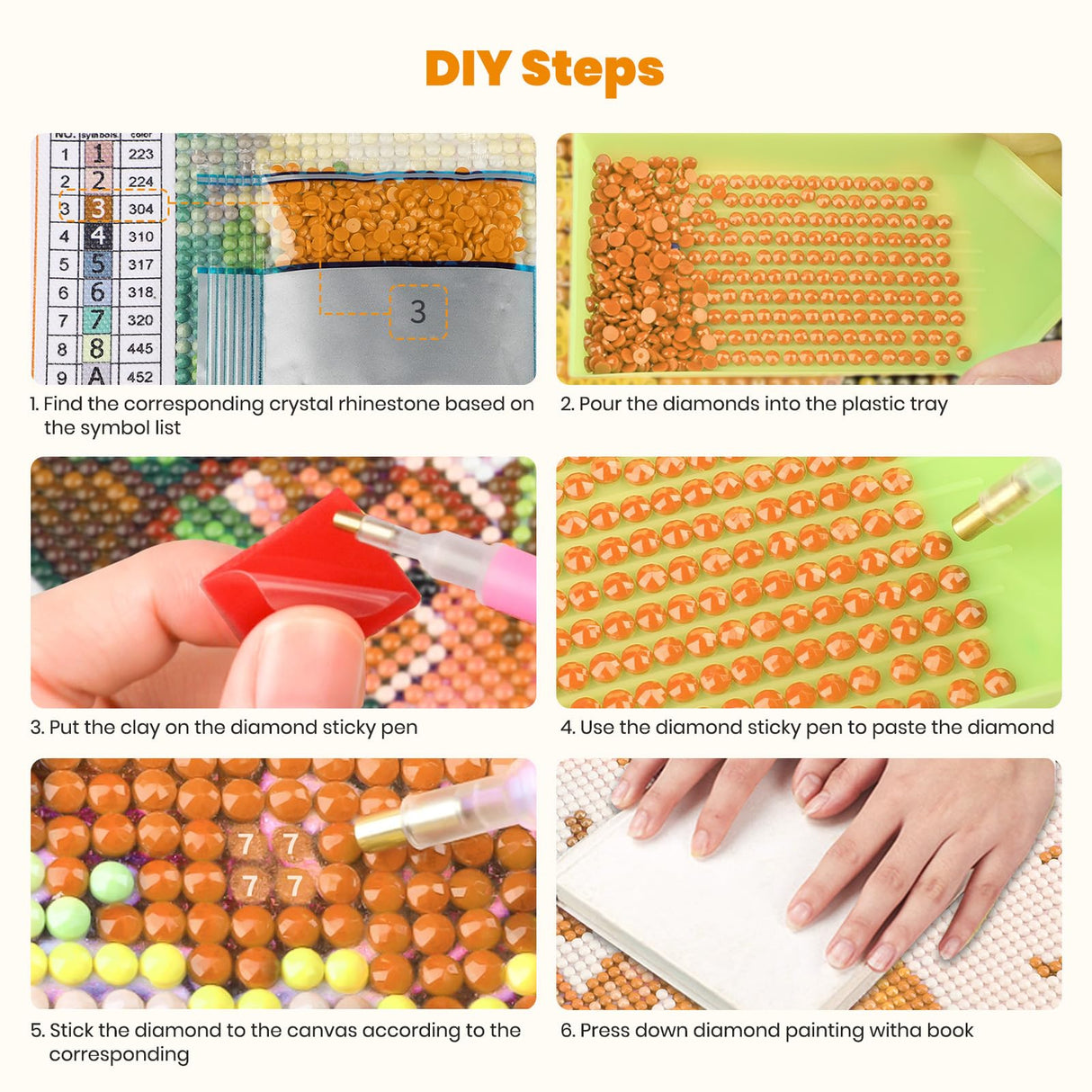 DIY Steps

| NO. | symbols | color |
|---|---|---|
| 1 | 1 | 223 |
| 2 | 2 | 224 |
| 3 | 3 | 304 |
| 4 | 4 | 310 |
| 5 | 5 | 317 |
| 6 | 6 | 318 |
| 7 | 7 | 320 |
| 8 | 8 | 445 |
| 9 | A | 452 |

3

1. Find the corresponding crystal rhinestone based on the symbol list

2. Pour the diamonds into the plastic tray

3. Put the clay on the diamond sticky pen

4. Use the diamond sticky pen to paste the diamond

7 7
7 7

5. Stick the diamond to the canvas according to the corresponding

6. Press down diamond painting witha book