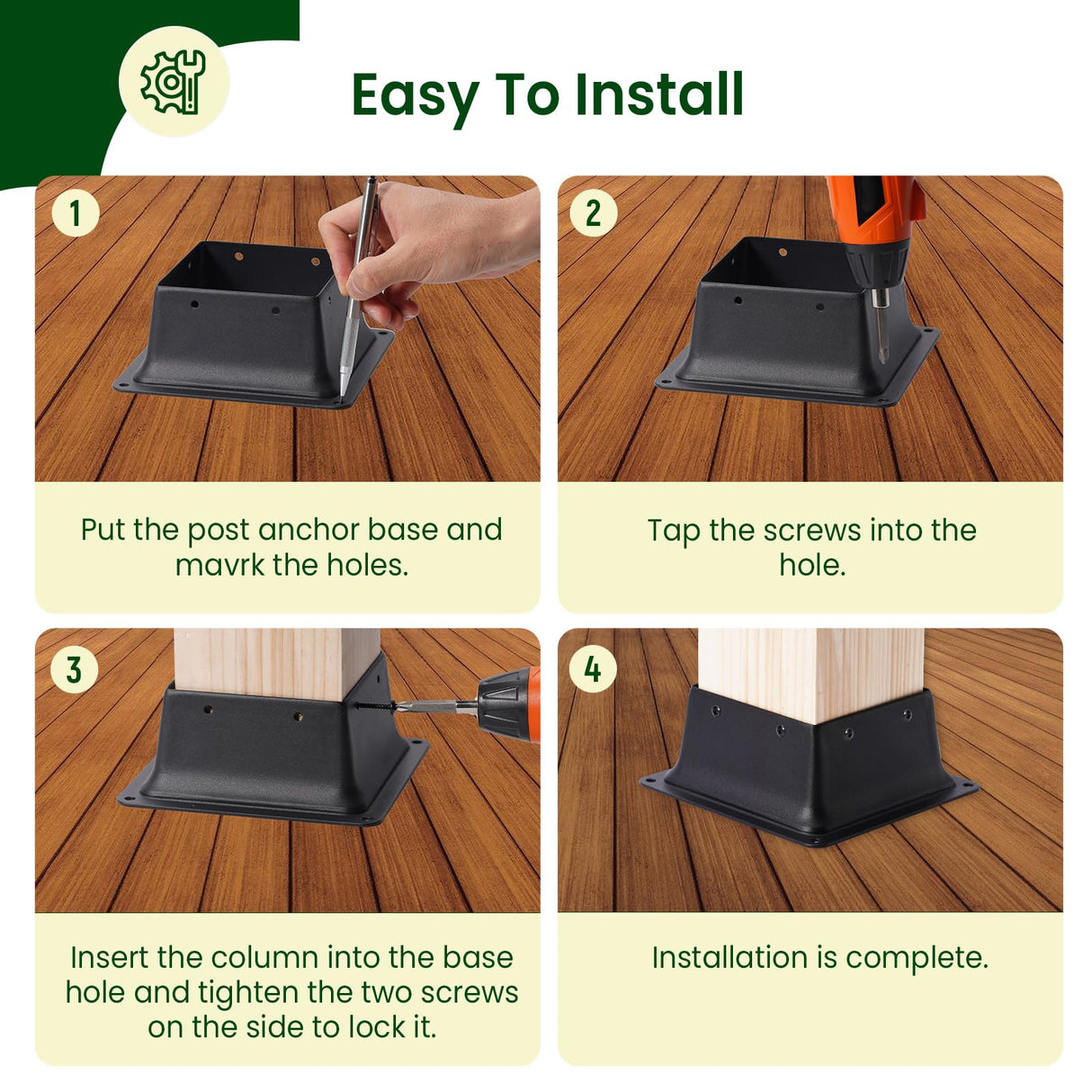 Easy To Install

1

Put the post anchor base and mavrk the holes.

2

Tap the screws into the hole.

3

Insert the column into the base hole and tighten the two screws on the side to lock it.

4

Installation is complete.