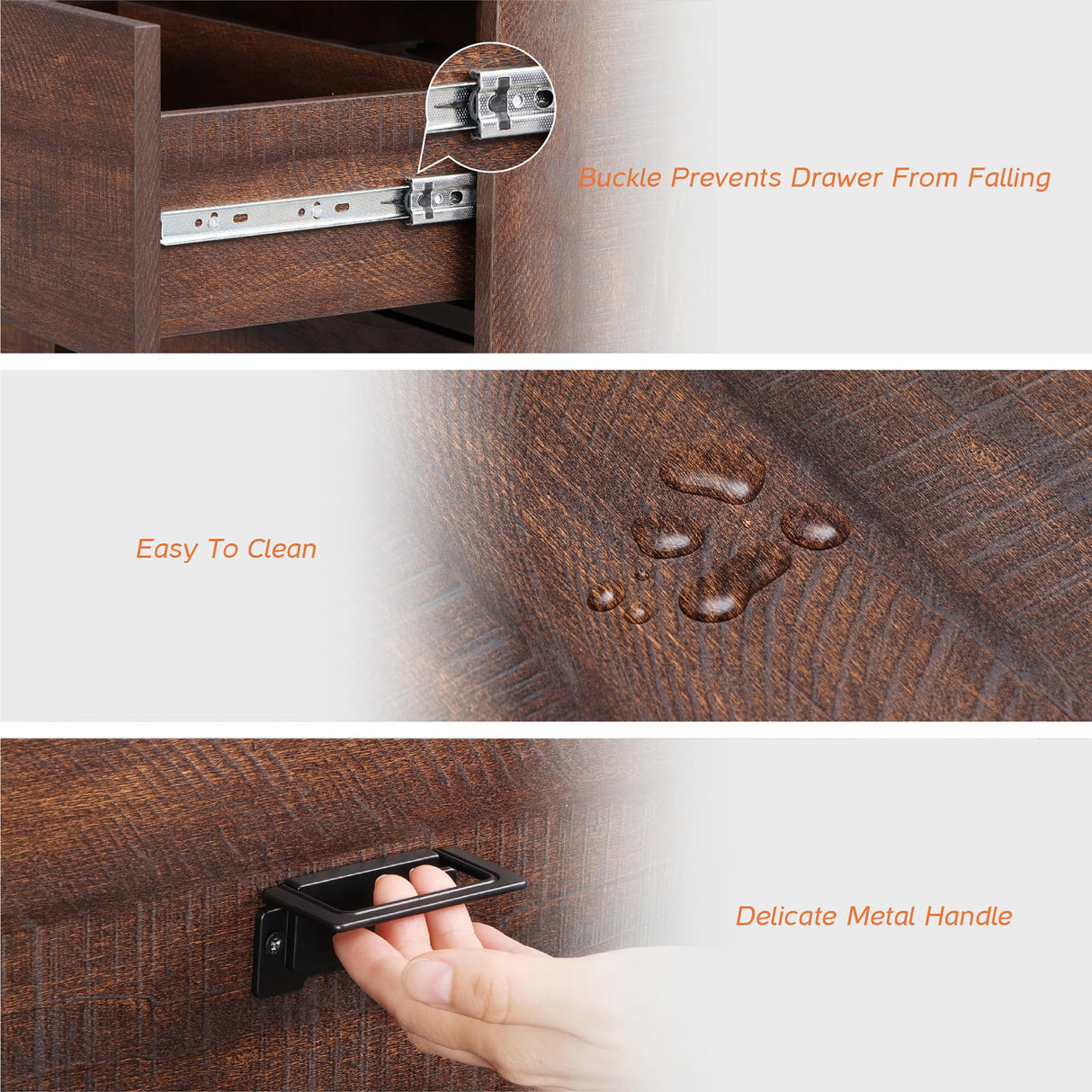 Buckle Prevents Drawer From Falling

Easy To Clean

Delicate Metal Handle