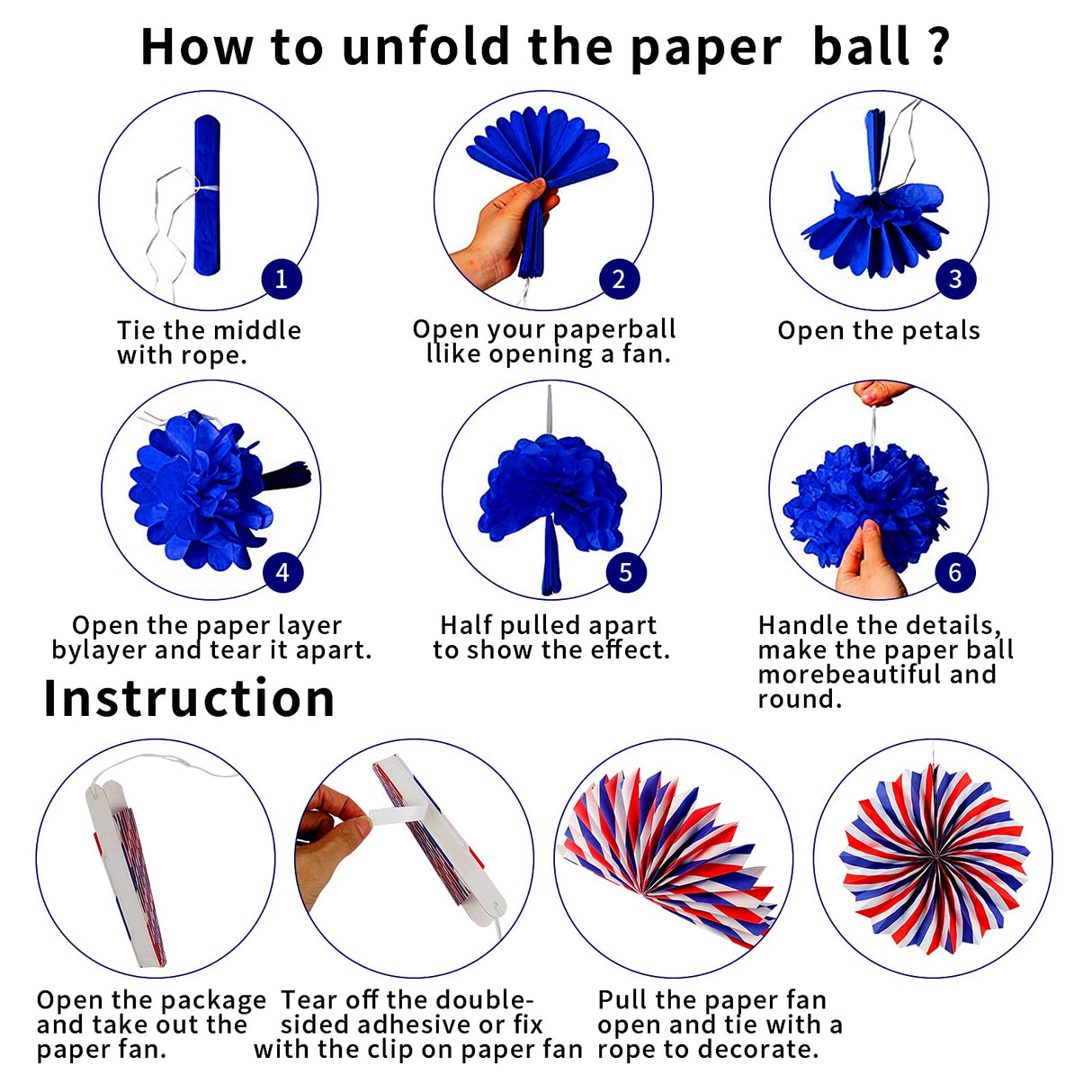 How to unfold the paper ball ?

1
Tie the middle with rope.

2
Open your paperball llike opening a fan.

3
Open the petals

4
Open the paper layer bylayer and tear it apart.

5
Half pulled apart to show the effect.

6
Handle the details, make the paper ball morebeautiful and round.

Instruction

Open the package and take out the paper fan.

Tear off the double-sided adhesive or fix with the clip on paper fan

Pull the paper fan open and tie with a rope to decorate.