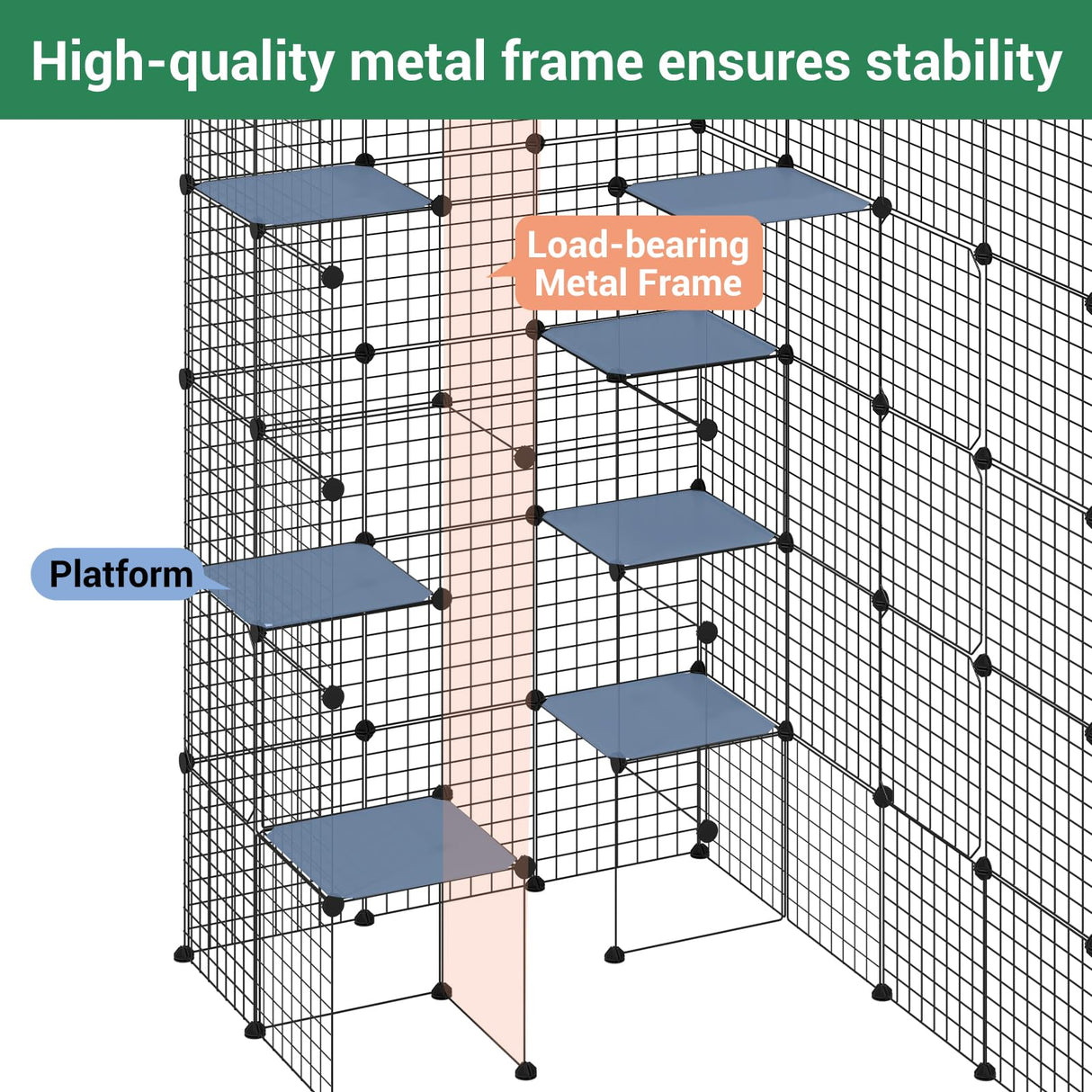 High-quality metal frame ensures stability

Load-bearing Metal Frame

Platform