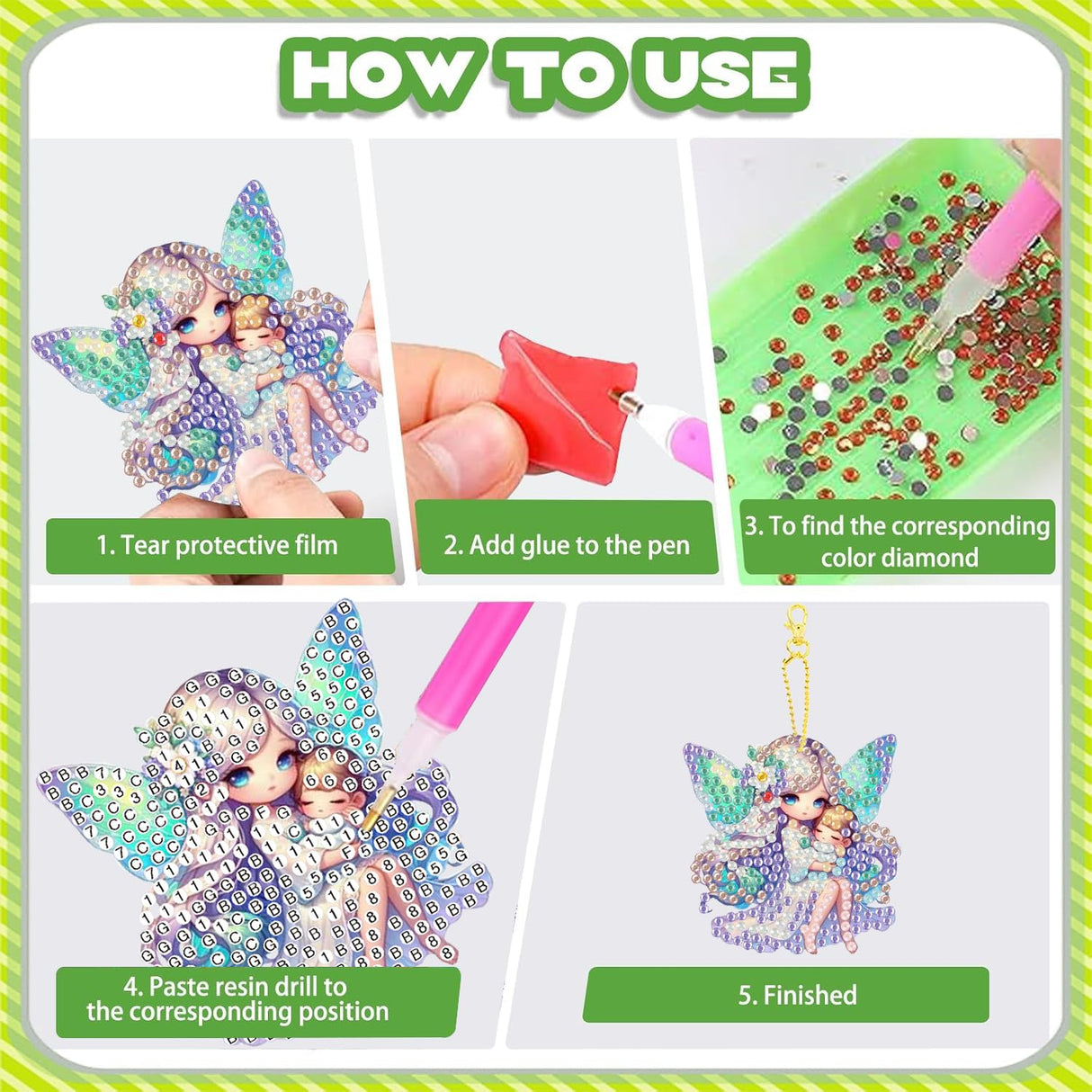 HOW TO USE

1. Tear protective film

2. Add glue to the pen

3. To find the corresponding color diamond

4. Paste resin drill to the corresponding position

5. Finished