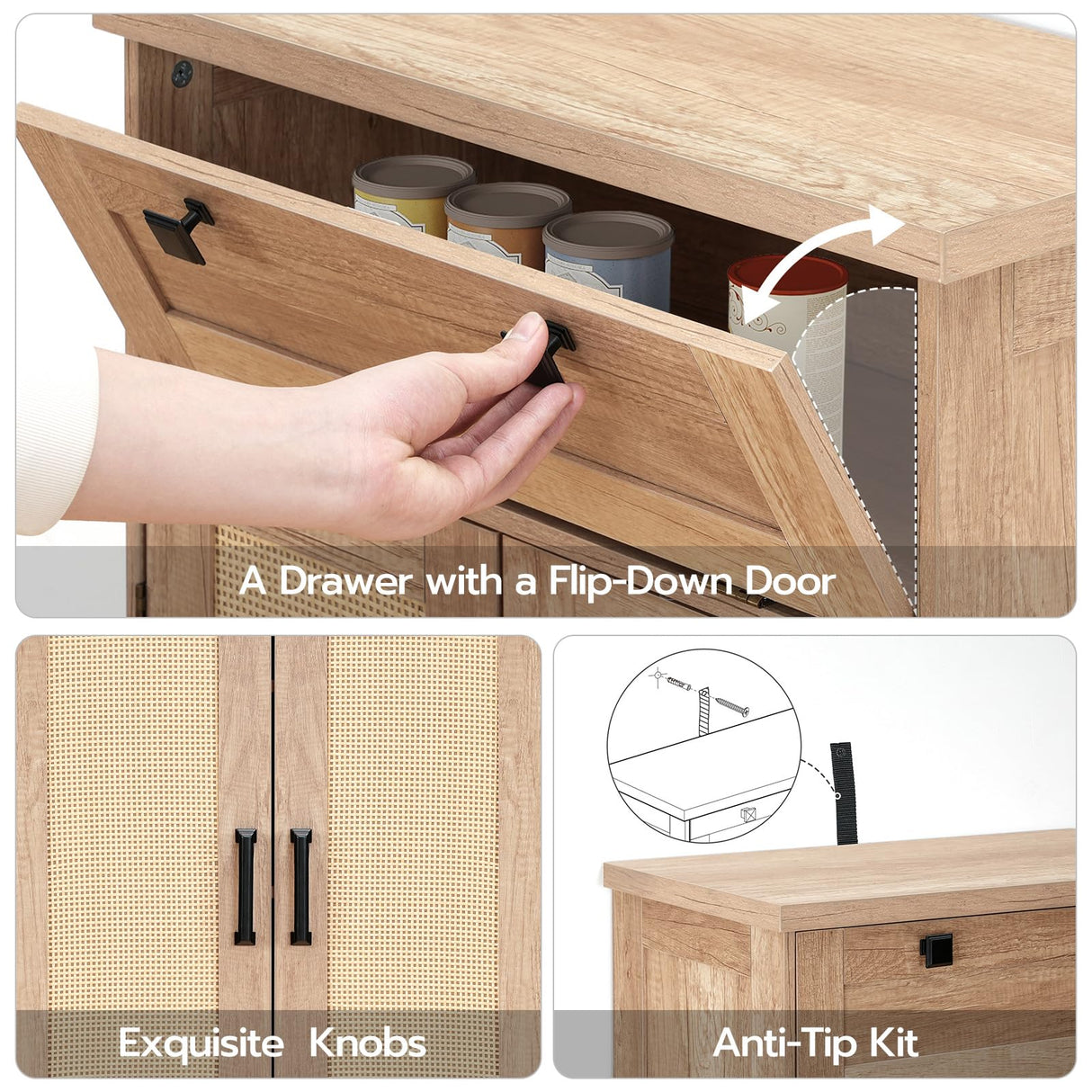 A Drawer with a Flip-Down Door

Exquisite Knobs

Anti-Tip Kit