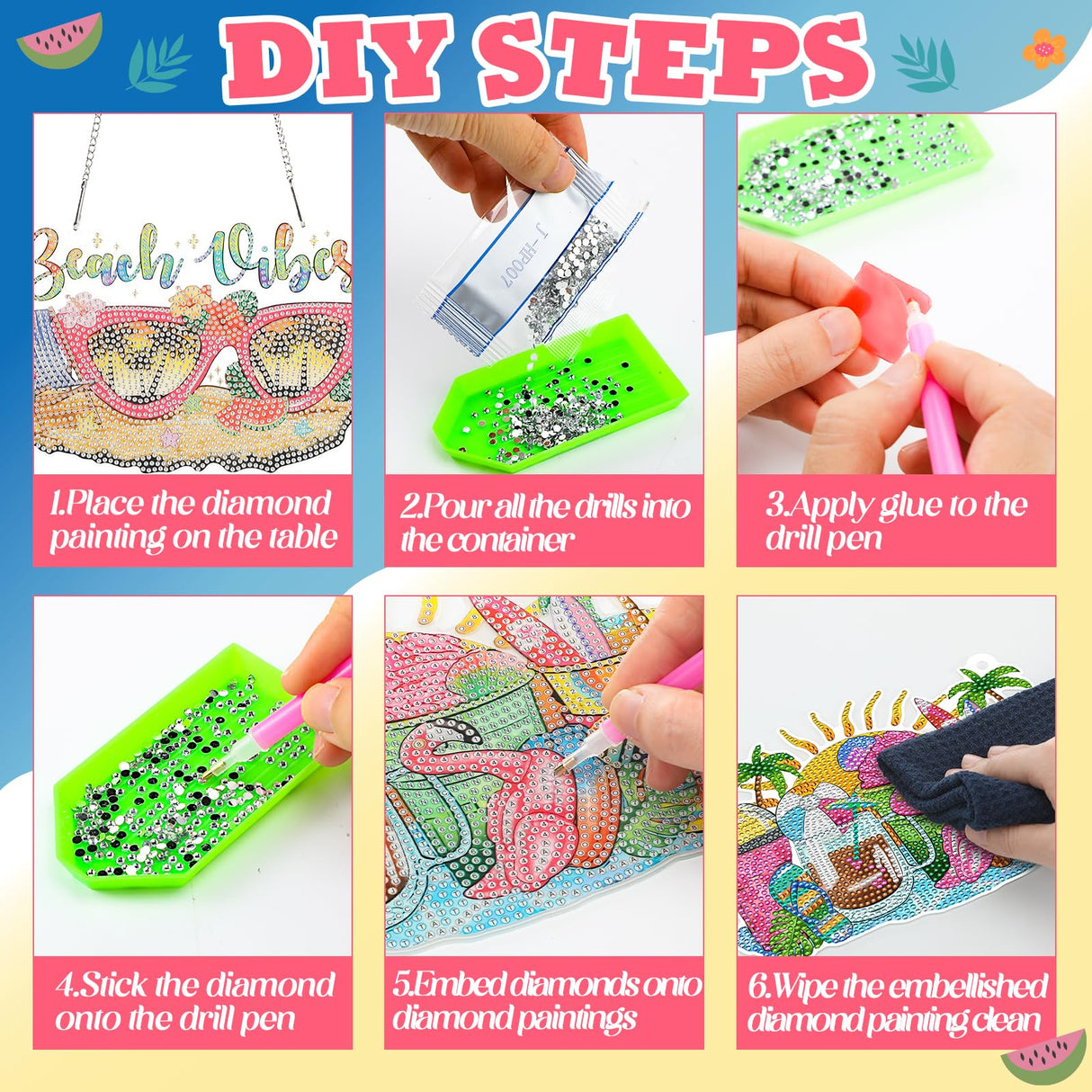 DIY STEPS

Beach Vibes

1.Place the diamond painting on the table

J-HP007

2.Pour all the drills into the container

3.Apply glue to the drill pen

4.Stick the diamond onto the drill pen

5.Embed diamonds onto diamond paintings

6.Wipe the embellished diamond painting clean