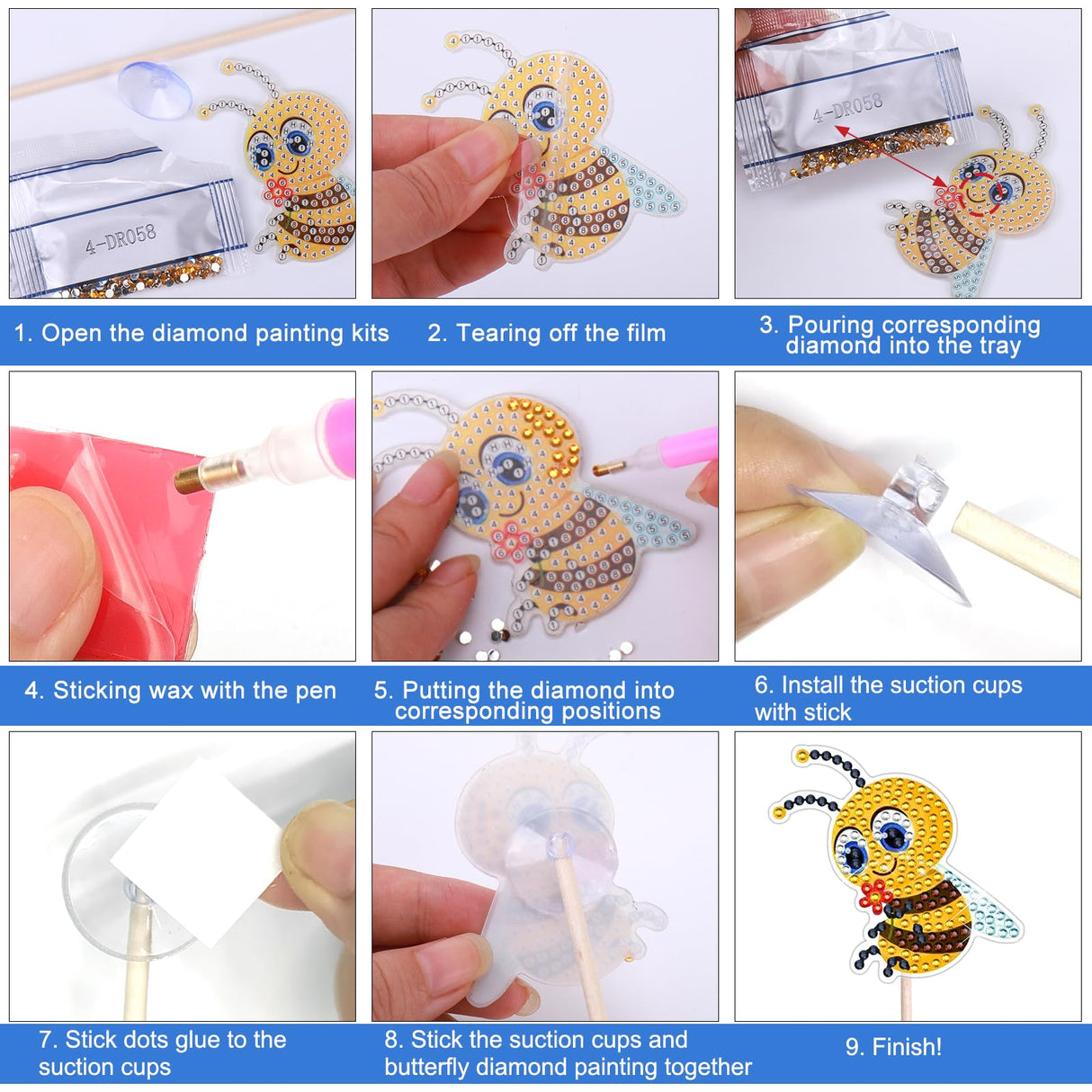 4-DR058

4-DR058

1. Open the diamond painting kits

2. Tearing off the film

3. Pouring corresponding diamond into the tray

4. Sticking wax with the pen

5. Putting the diamond into corresponding positions

6. Install the suction cups with stick

7. Stick dots glue to the suction cups

8. Stick the suction cups and butterfly diamond painting together

9. Finish!