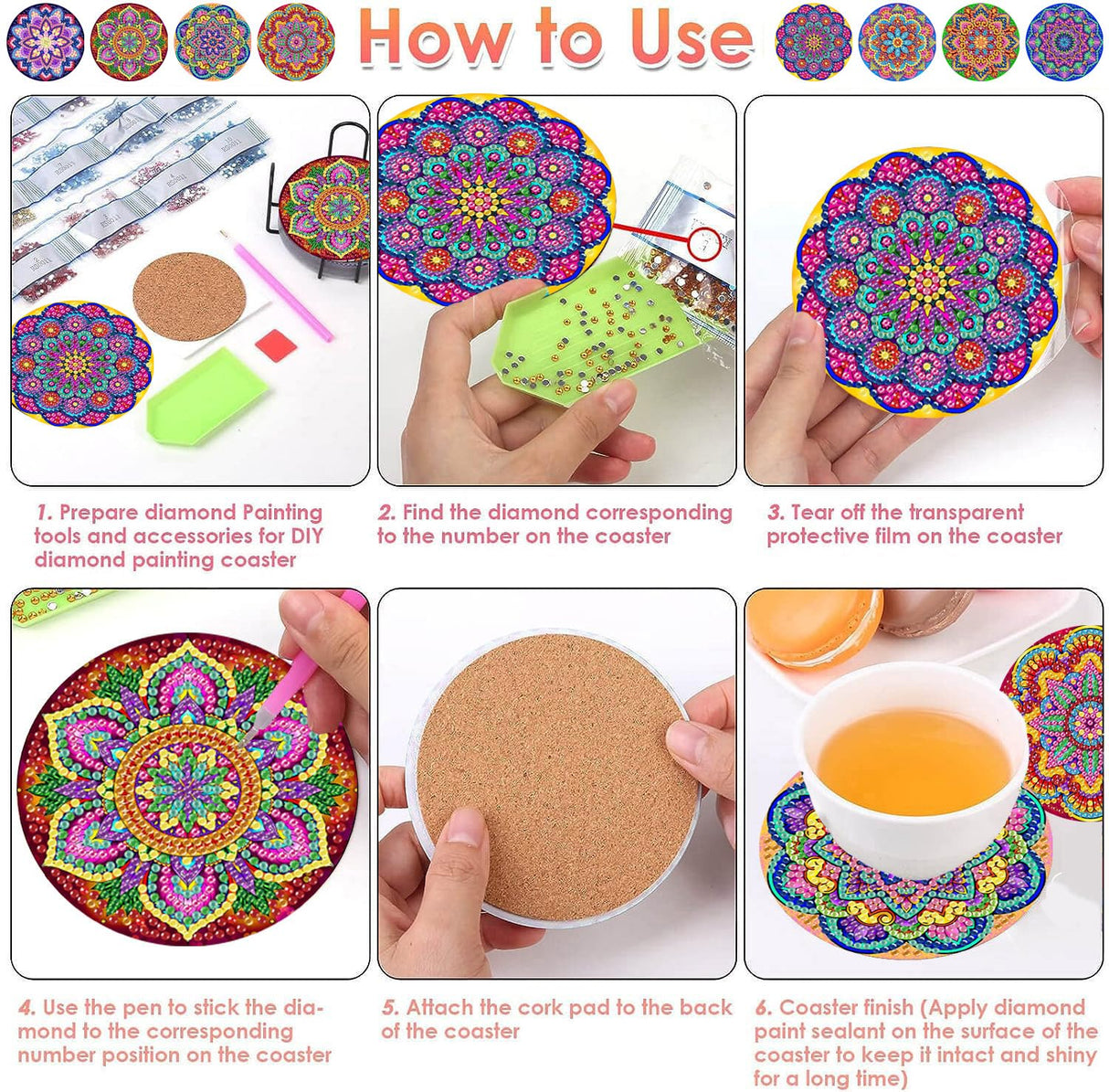 How to Use

1. Prepare diamond Painting tools and accessories for DIY diamond painting coaster

2. Find the diamond corresponding to the number on the coaster

3. Tear off the transparent protective film on the coaster

4. Use the pen to stick the diamond to the corresponding number position on the coaster

5. Attach the cork pad to the back of the coaster

6. Coaster finish (Apply diamond paint sealant on the surface of the coaster to keep it intact and shiny for a long time)