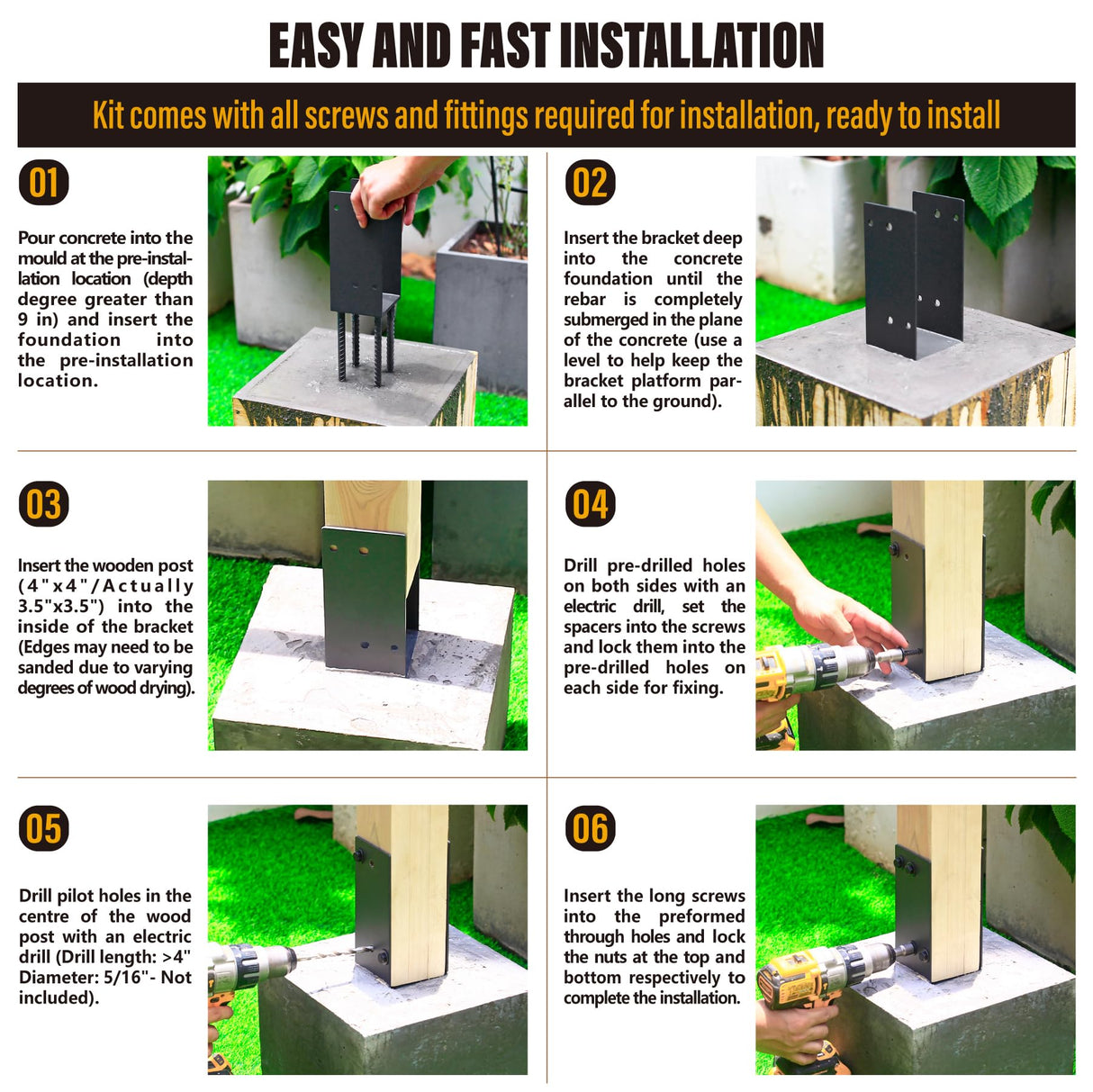 EASY AND FAST INSTALLATION

Kit comes with all screws and fittings required for installation, ready to install

01

Pour concrete into the mould at the pre-installation location (depth degree greater than 9 in) and insert the foundation into the pre-installation location.

02

Insert the bracket deep into the concrete foundation until the rebar is completely submerged in the plane of the concrete (use a level to help keep the bracket platform parallel to the ground).

03

Insert the wooden post (4"x4"/Actually 3.5"x3.5") into the inside of the bracket (Edges may need to be sanded due to varying degrees of wood drying).

04

Drill pre-drilled holes on both sides with an electric drill, set the spacers into the screws and lock them into the pre-drilled holes on each side for fixing.

05

Drill pilot holes in the centre of the wood post with an electric drill (Drill length: >4" Diameter: 5/16"- Not included).

06

Insert the long screws into the preformed through holes and lock the nuts at the top and bottom respectively to complete the installation.