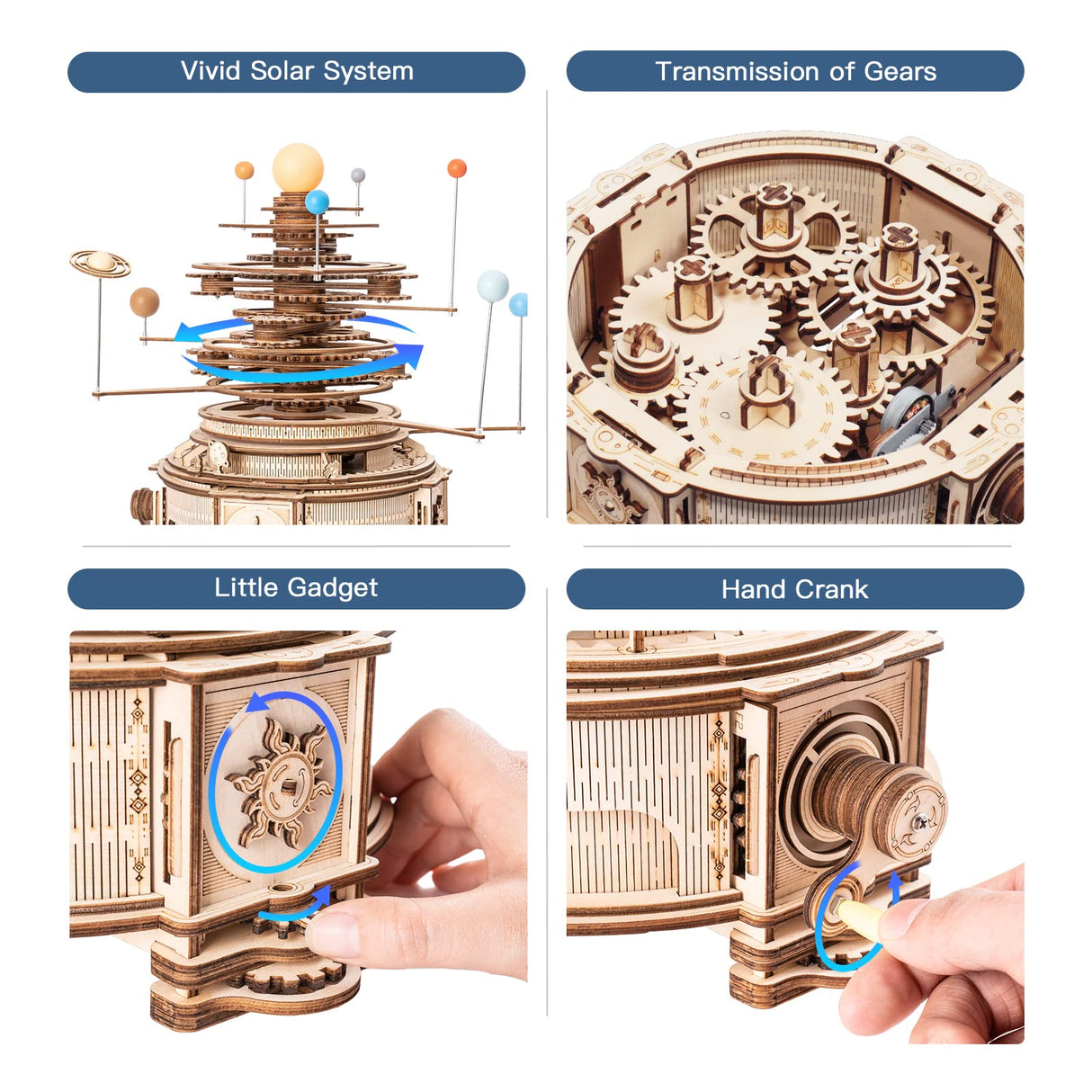 Vivid Solar System

Transmission of Gears

Little Gadget

Hand Crank