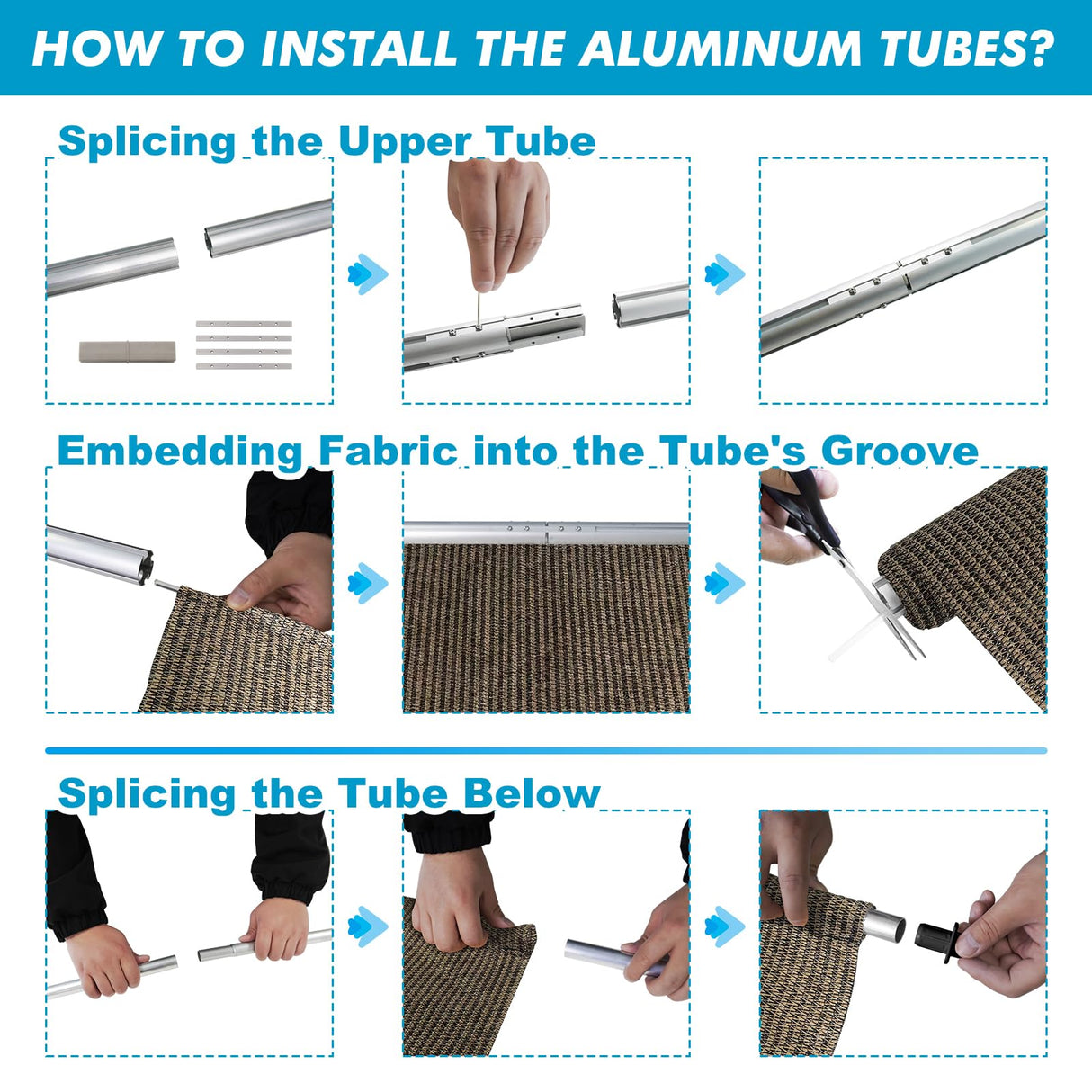 HOW TO INSTALL THE ALUMINUM TUBES?

Splicing the Upper Tube

Embedding Fabric into the Tube's Groove

Splicing the Tube Below