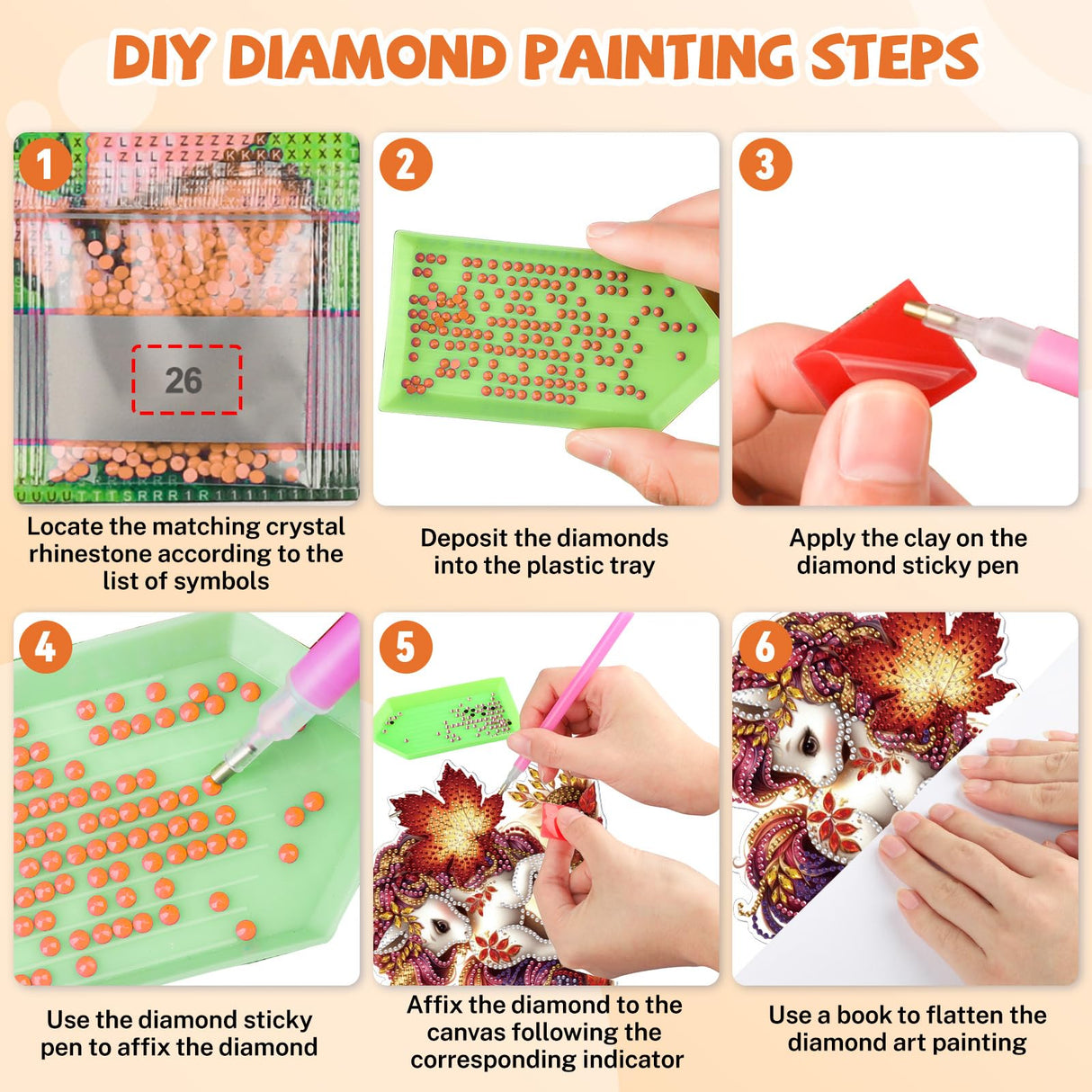 DIY DIAMOND PAINTING STEPS

1

26

Locate the matching crystal rhinestone according to the list of symbols

2

Deposit the diamonds into the plastic tray

3

Apply the clay on the diamond sticky pen

4

Use the diamond sticky pen to affix the diamond

5

Affix the diamond to the canvas following the corresponding indicator

6

Use a book to flatten the diamond art painting