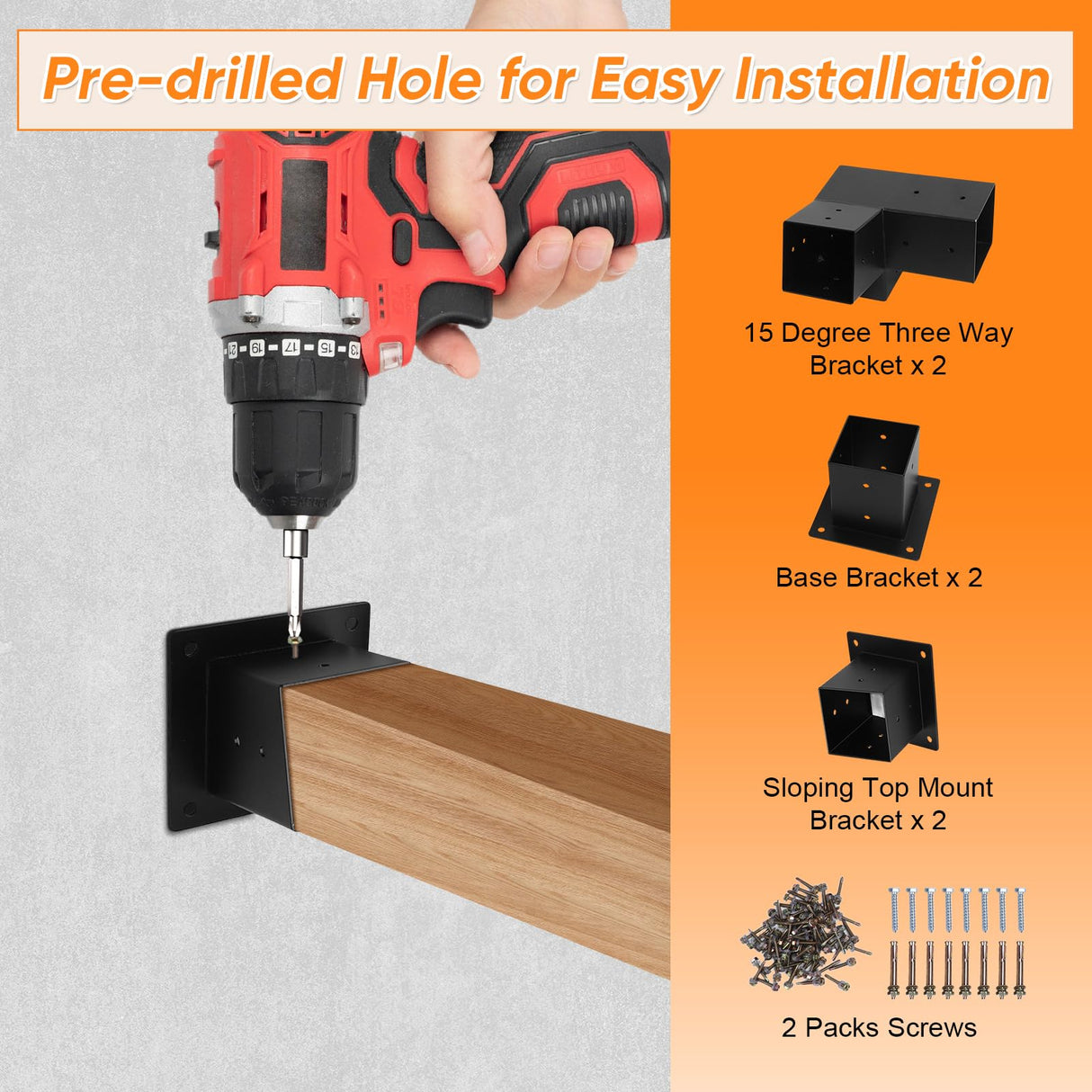 Pre-drilled Hole for Easy Installation

21 19 17 15 13

15 Degree Three Way Bracket x 2

Base Bracket x 2

Sloping Top Mount Bracket x 2

2 Packs Screws