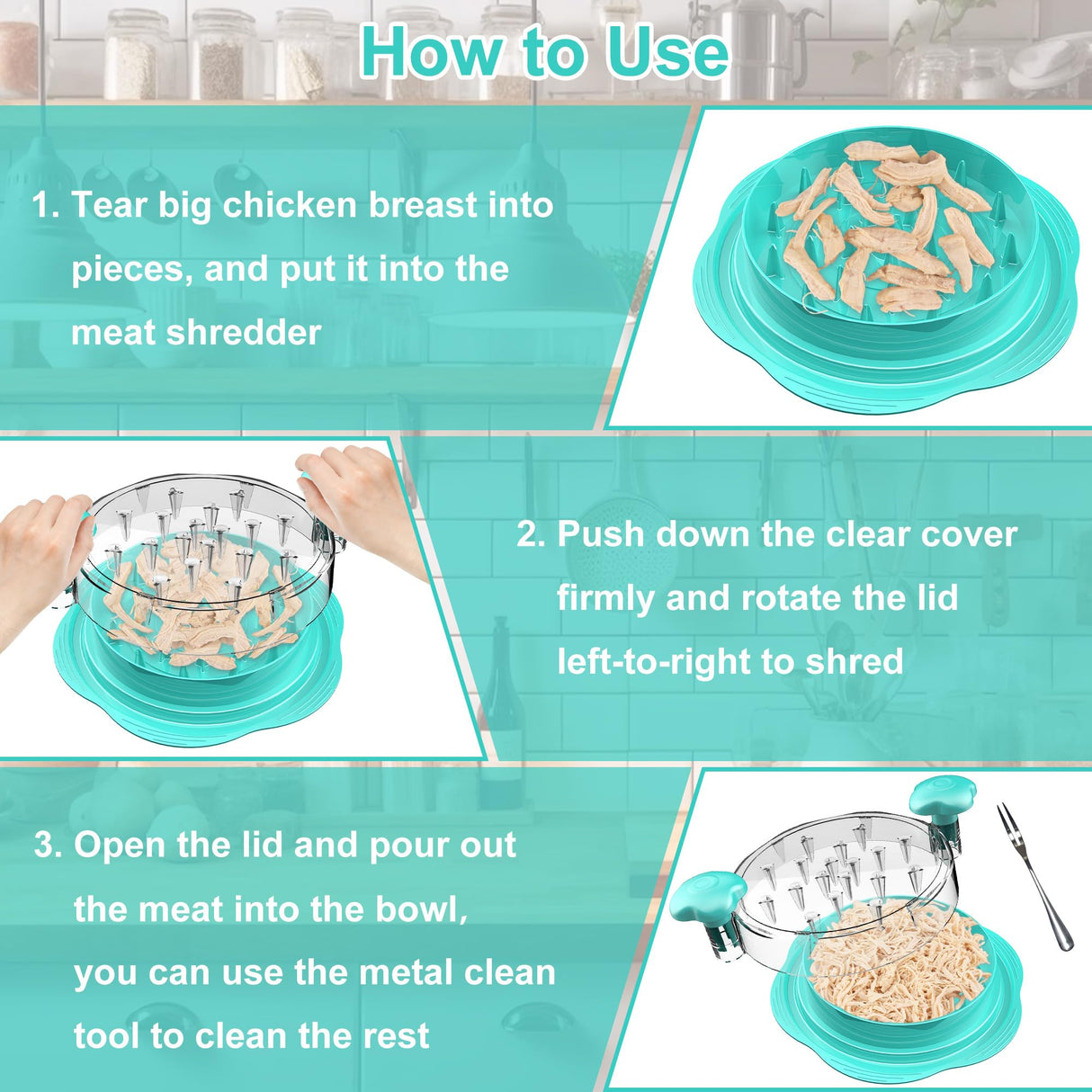 How to Use

1. Tear big chicken breast into pieces, and put it into the meat shredder

2. Push down the clear cover firmly and rotate the lid left-to-right to shred

3. Open the lid and pour out the meat into the bowl, you can use the metal clean tool to clean the rest