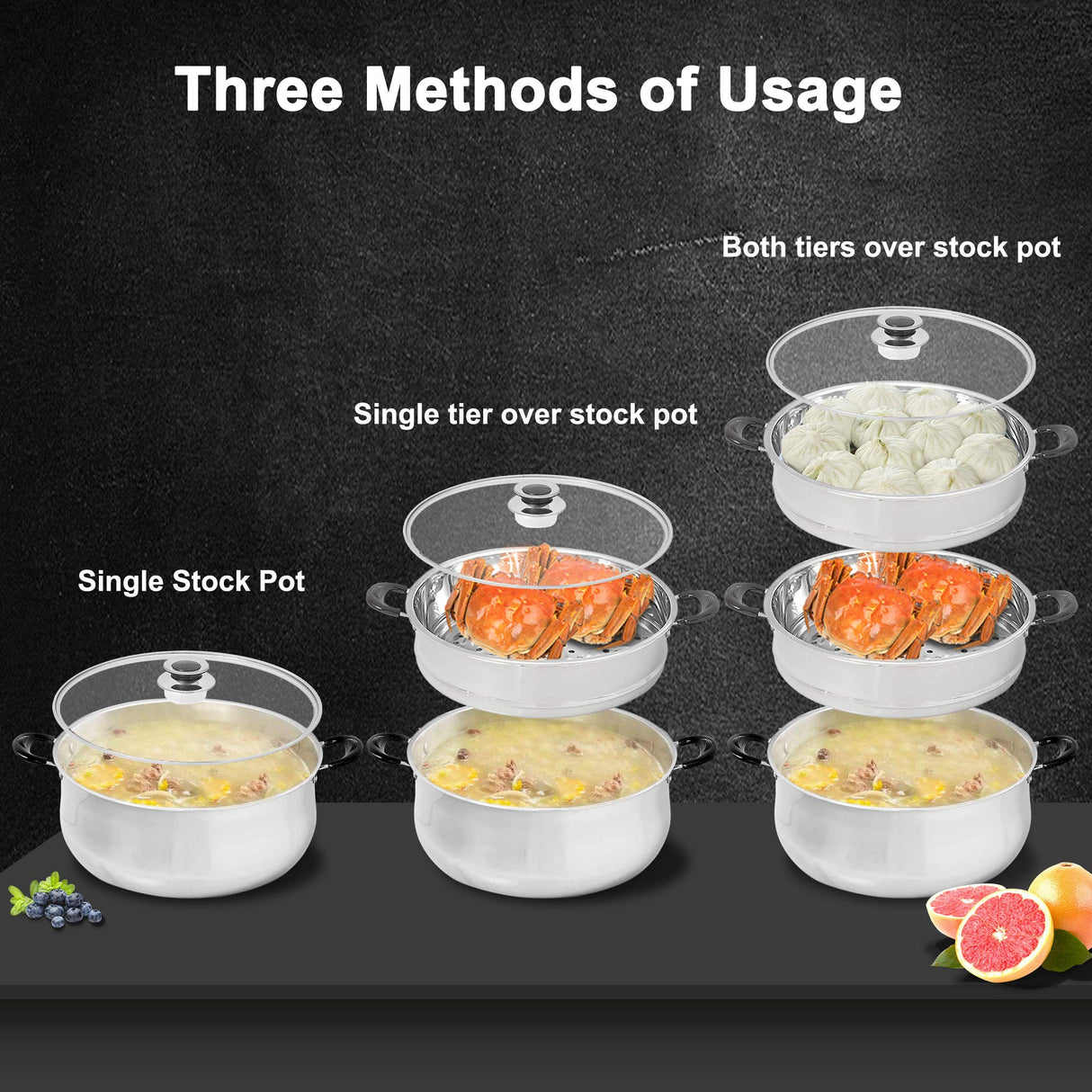 Three Methods of Usage

Both tiers over stock pot

Single tier over stock pot

Single Stock Pot