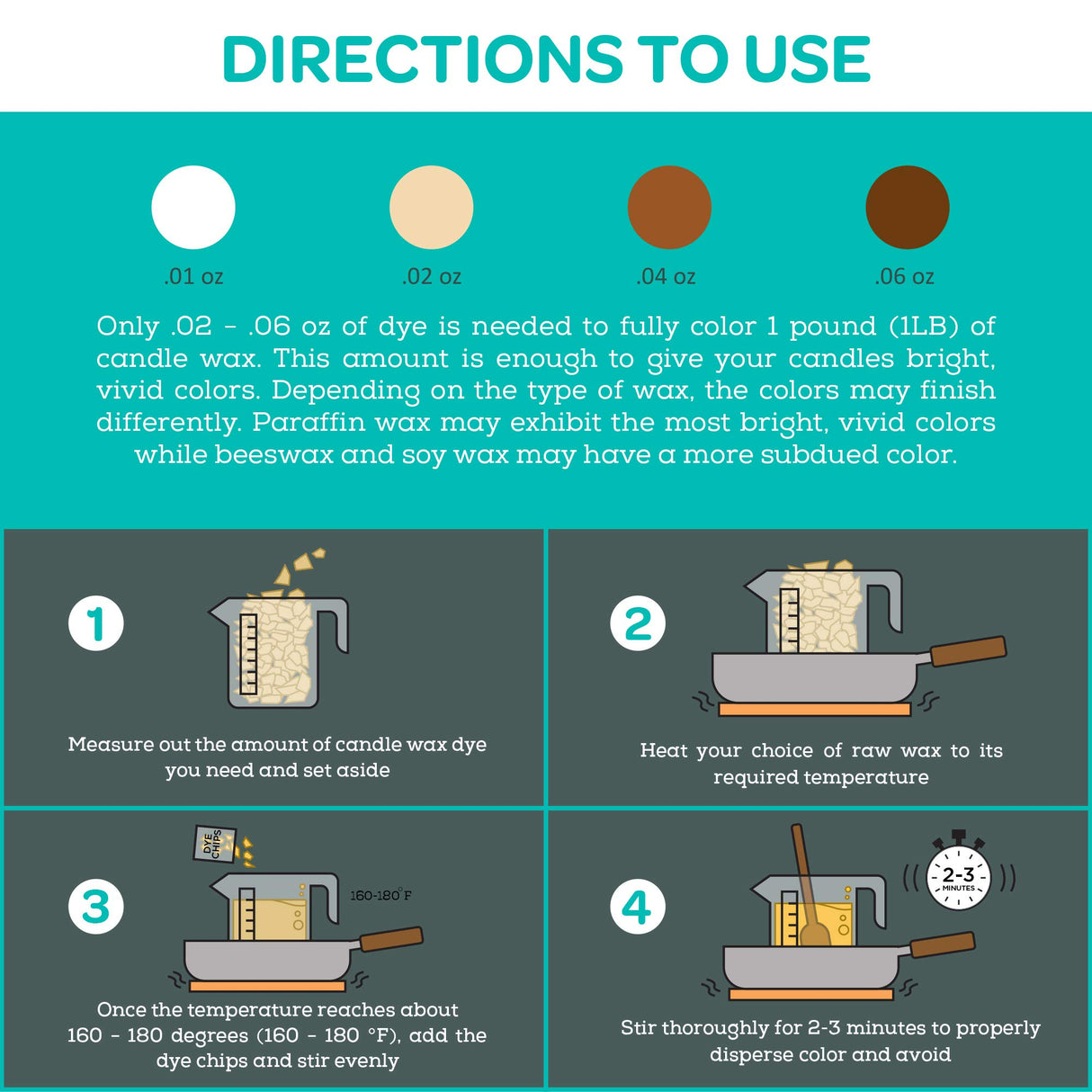 DIRECTIONS TO USE

.01 oz

.02 oz

.04 oz

.06 oz

Only .02 - .06 oz of dye is needed to fully color 1 pound (1LB) of candle wax. This amount is enough to give your candles bright, vivid colors. Depending on the type of wax, the colors may finish differently. Paraffin wax may exhibit the most bright, vivid colors while beeswax and soy wax may have a more subdued color.

1

Measure out the amount of candle wax dye you need and set aside

2

Heat your choice of raw wax to its required temperature

3

DYE CHIPS

160-180°F

Once the temperature reaches about 160 - 180 degrees (160 - 180 °F), add the dye chips and stir evenly

4

2-3 MINUTES

Stir thoroughly for 2-3 minutes to properly disperse color and avoid