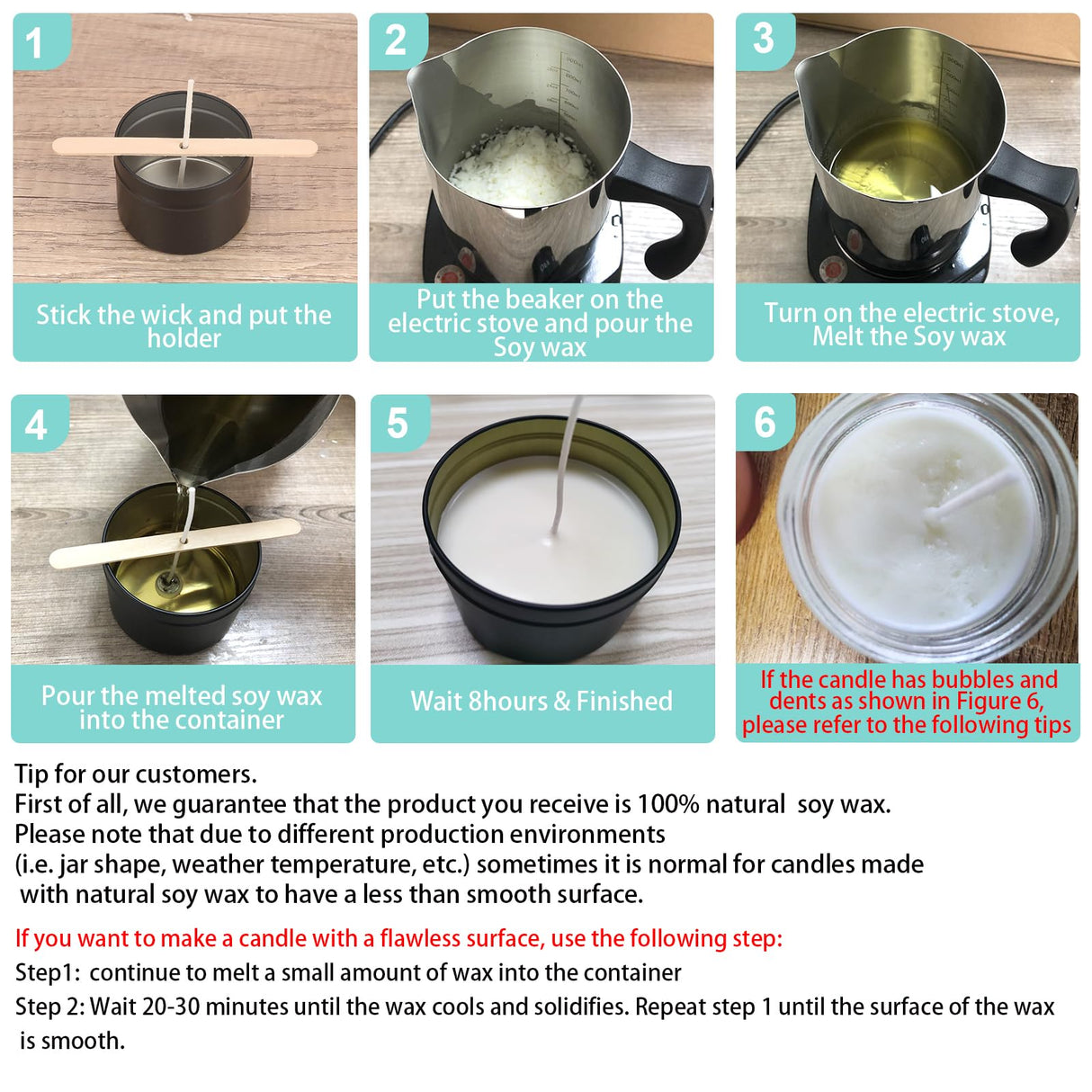 1

Stick the wick and put the holder

2

Put the beaker on the electric stove and pour the Soy wax

3

Turn on the electric stove, Melt the Soy wax

4

Pour the melted soy wax into the container

5

Wait 8hours & Finished

6

If the candle has bubbles and dents as shown in Figure 6, please refer to the following tips

Tip for our customers.
First of all, we guarantee that the product you receive is 100% natural soy wax.
Please note that due to different production environments (i.e. jar shape, weather temperature, etc.) sometimes it is normal for candles made with natural soy wax to have a less than smooth surface.

If you want to make a candle with a flawless surface, use the following step:

Step1: continue to melt a small amount of wax into the container

Step 2: Wait 20-30 minutes until the wax cools and solidifies. Repeat step 1 until the surface of the wax is smooth.