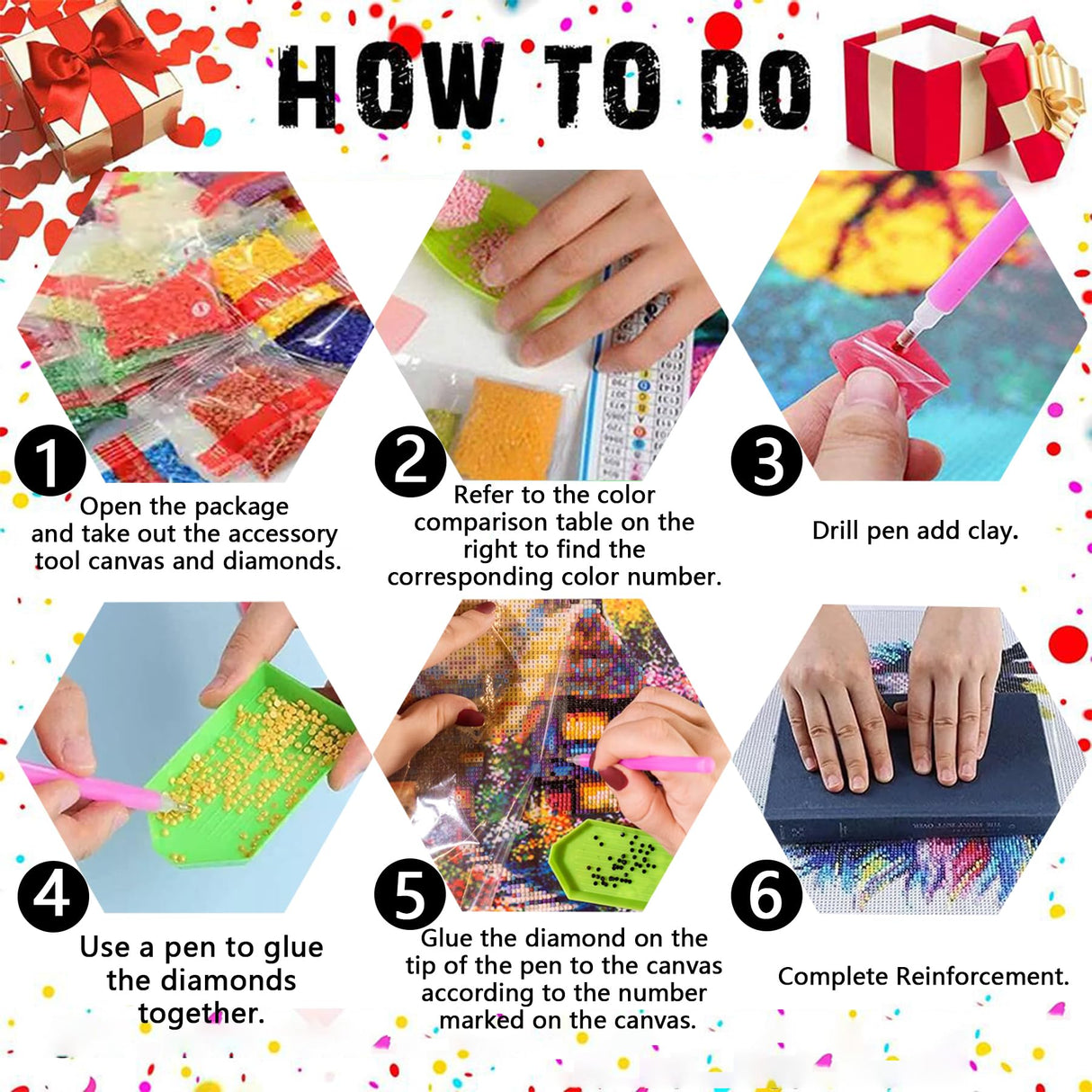 HOW TO DO

1
Open the package and take out the accessory tool canvas and diamonds.

2
Refer to the color comparison table on the right to find the corresponding color number.

3
Drill pen add clay.

4
Use a pen to glue the diamonds together.

5
Glue the diamond on the tip of the pen to the canvas according to the number marked on the canvas.

6
Complete Reinforcement.