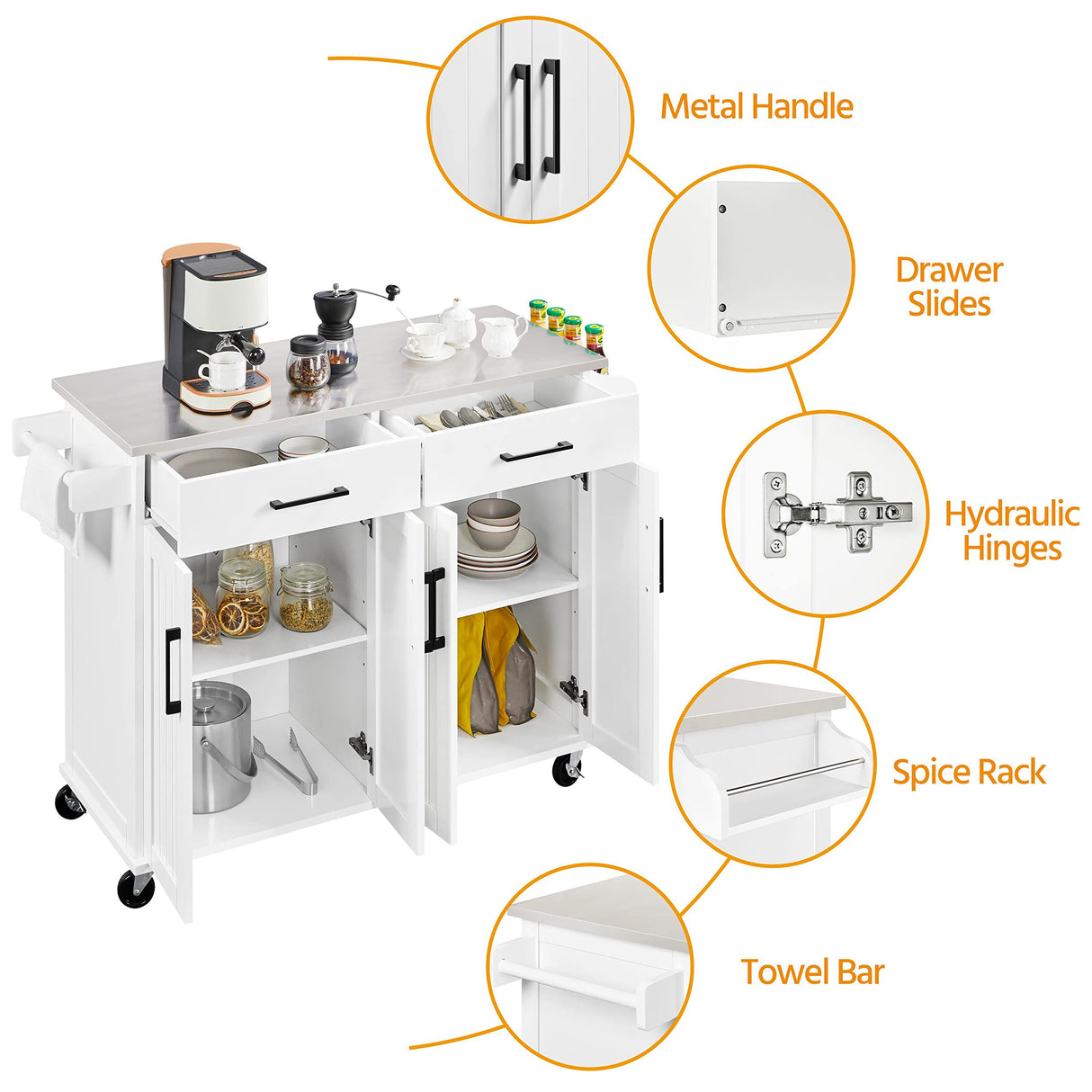 Metal Handle

Drawer Slides

Hydraulic Hinges

Spice Rack

Towel Bar