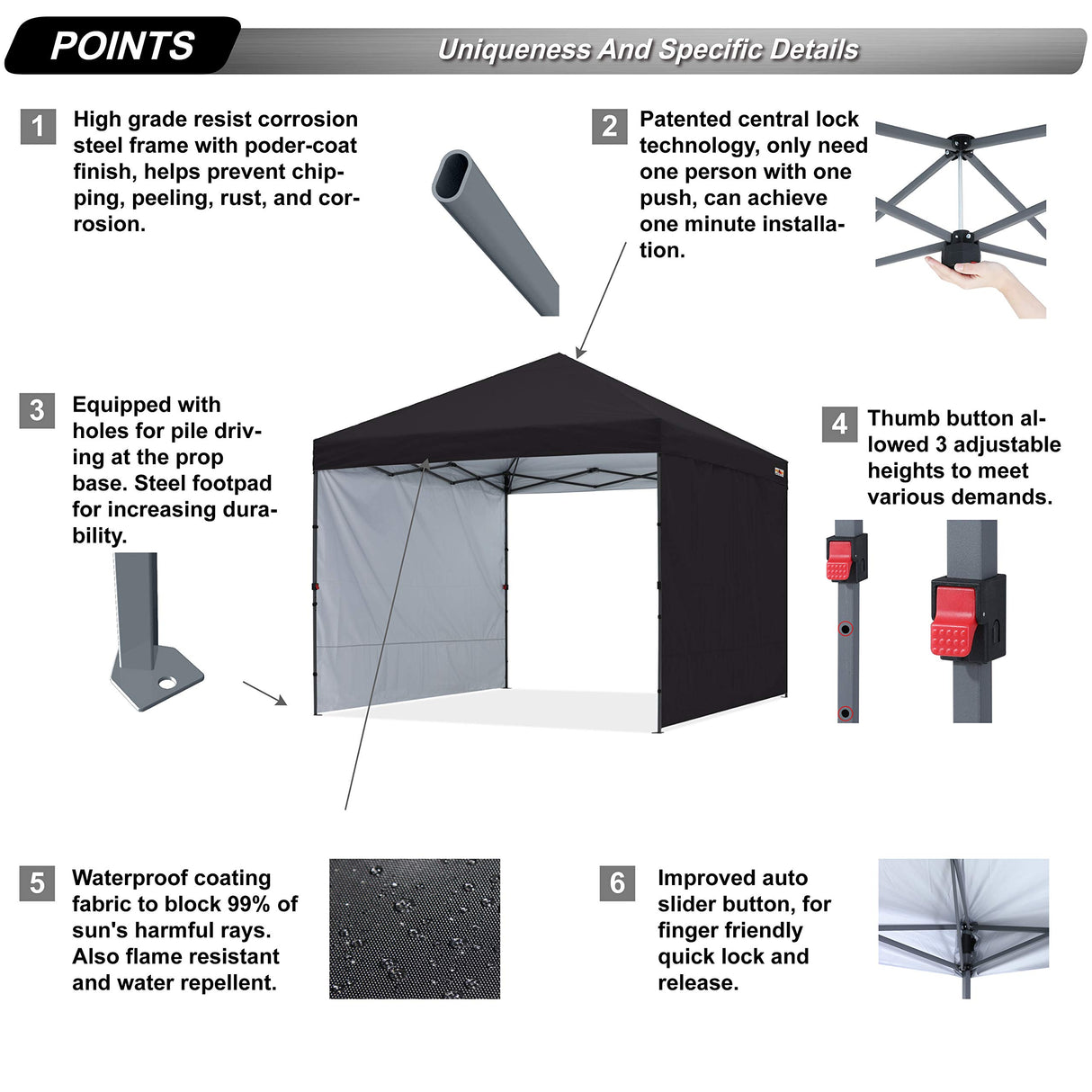 POINTS

Uniqueness And Specific Details

1 High grade resist corrosion steel frame with poder-coat finish, helps prevent chipping, peeling, rust, and corrosion.

2 Patented central lock technology, only need one person with one push, can achieve one minute installation.

3 Equipped with holes for pile driving at the prop base. Steel footpad for increasing durability.

4 Thumb button allowed 3 adjustable heights to meet various demands.

5 Waterproof coating fabric to block 99% of sun's harmful rays. Also flame resistant and water repellent.

6 Improved auto slider button, for finger friendly quick lock and release.