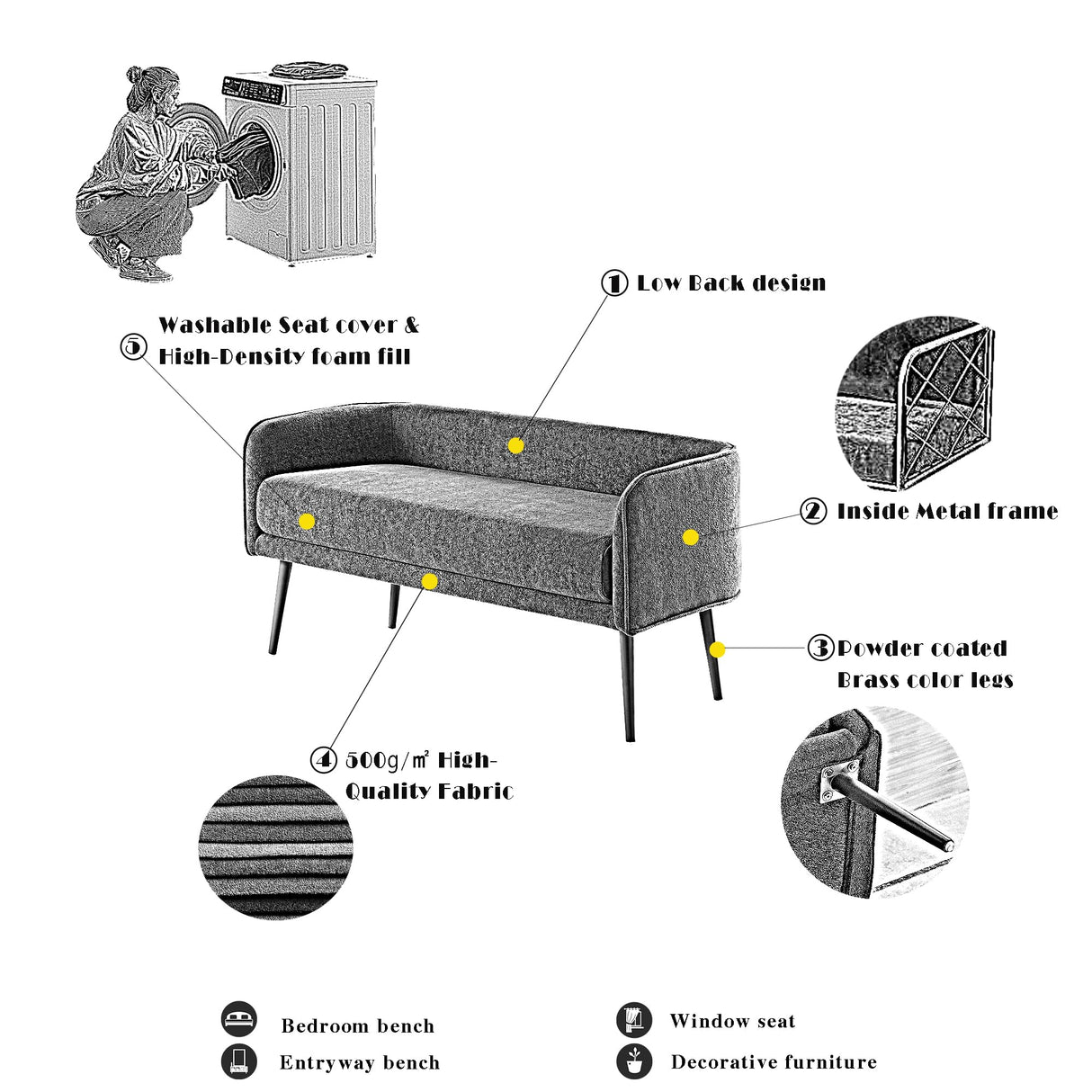 ① Low Back design

⑤ Washable Seat cover & High-Density foam fill

② Inside Metal frame

③ Powder coated Brass color legs

④ 500g/㎡ High-Quality Fabric

Bedroom bench

Entryway bench

Window seat

Decorative furniture