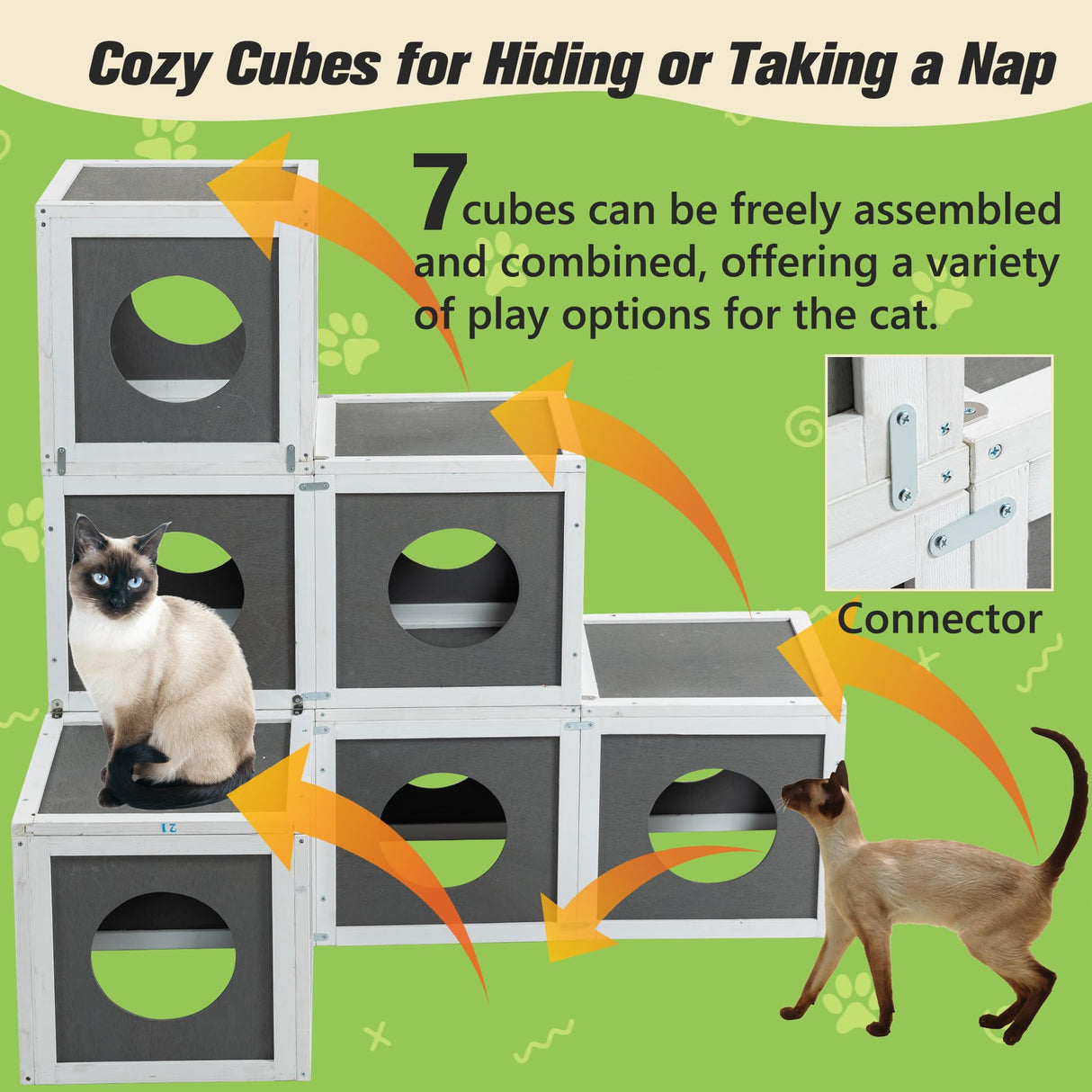 Cozy Cubes for Hiding or Taking a Nap

7 cubes can be freely assembled and combined, offering a variety of play options for the cat.

Connector

21