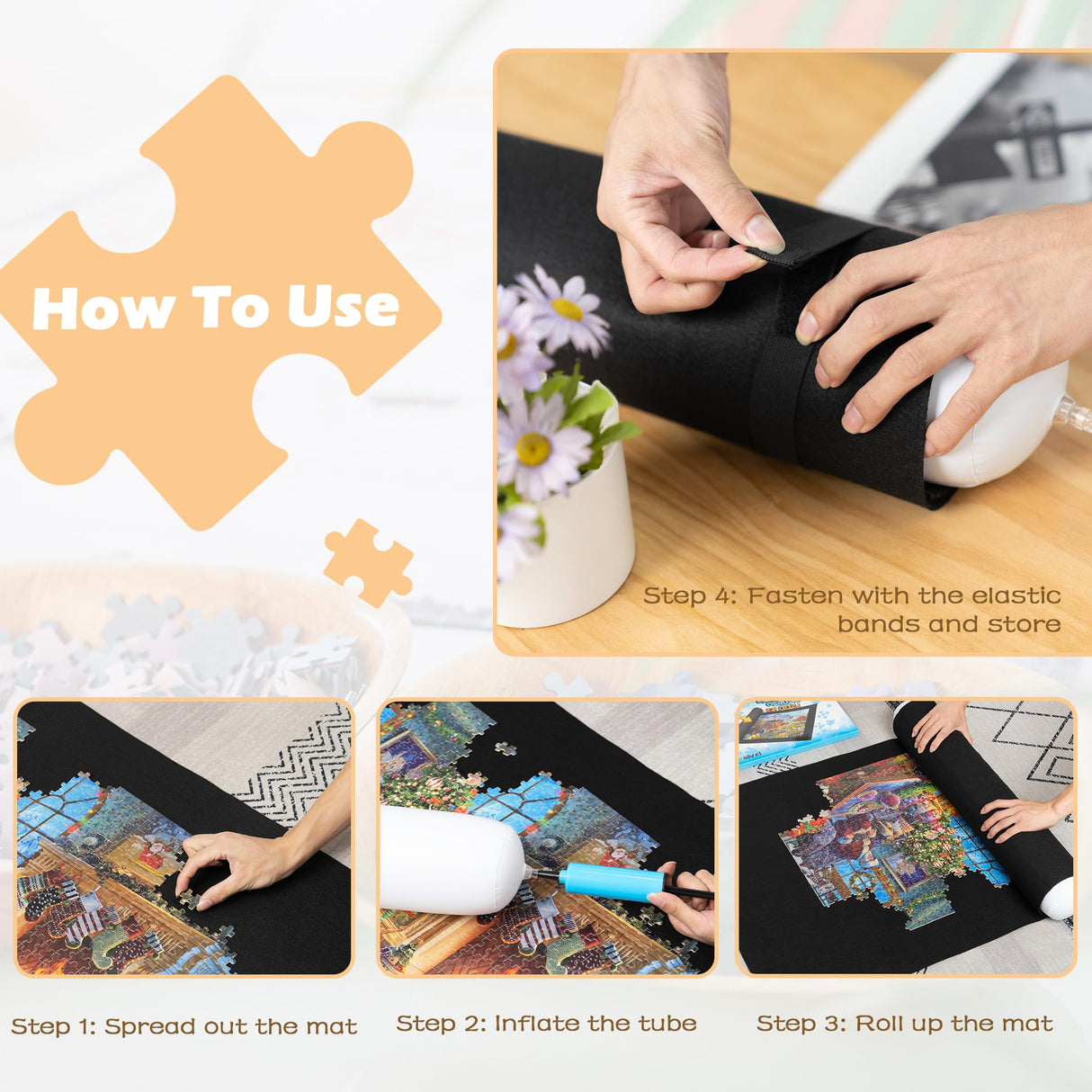 How To Use

Step 4: Fasten with the elastic bands and store

Step 1: Spread out the mat

Step 2: Inflate the tube

Step 3: Roll up the mat