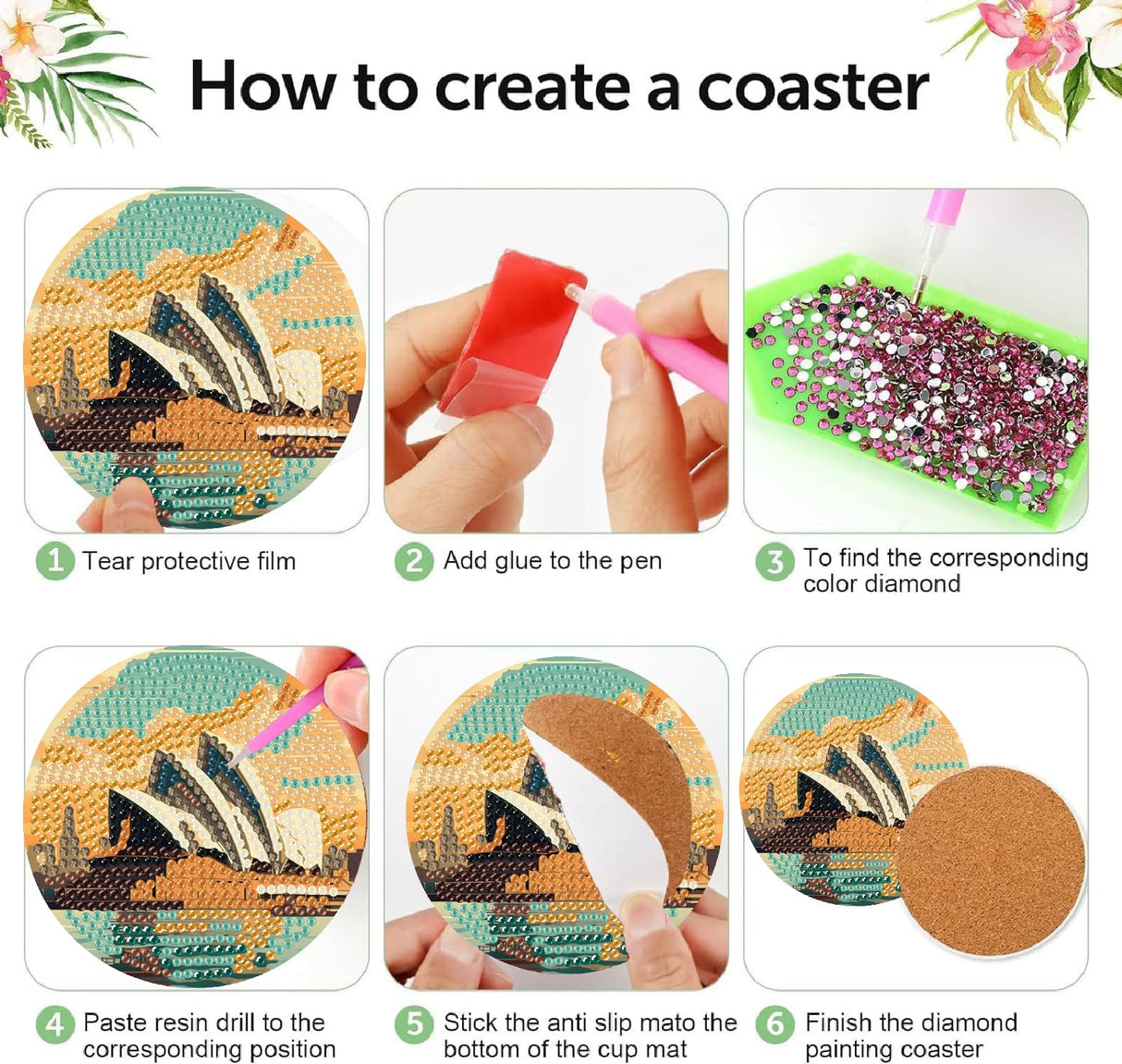 How to create a coaster

1 Tear protective film

2 Add glue to the pen

3 To find the corresponding color diamond

4 Paste resin drill to the corresponding position

5 Stick the anti slip mato the bottom of the cup mat

6 Finish the diamond painting coaster