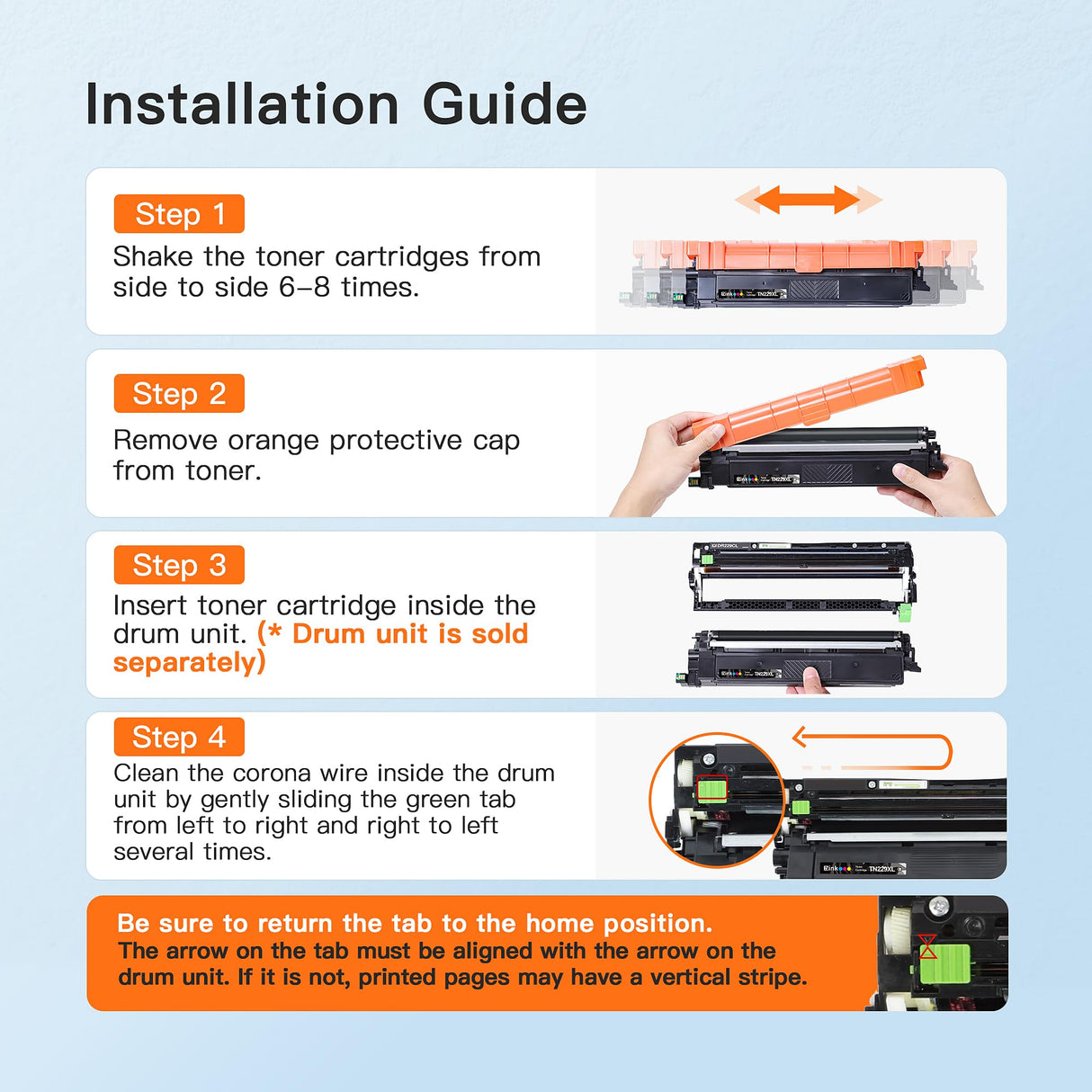 Installation Guide

Step 1
Shake the toner cartridges from side to side 6–8 times.

TN229XL

Step 2
Remove orange protective cap from toner.

TN229XL

Step 3
Insert toner cartridge inside the drum unit. (* Drum unit is sold separately)

DR229CL

TN229XL

Step 4
Clean the corona wire inside the drum unit by gently sliding the green tab from left to right and right to left several times.

TN229XL

Be sure to return the tab to the home position.
The arrow on the tab must be aligned with the arrow on the drum unit. If it is not, printed pages may have a vertical stripe.