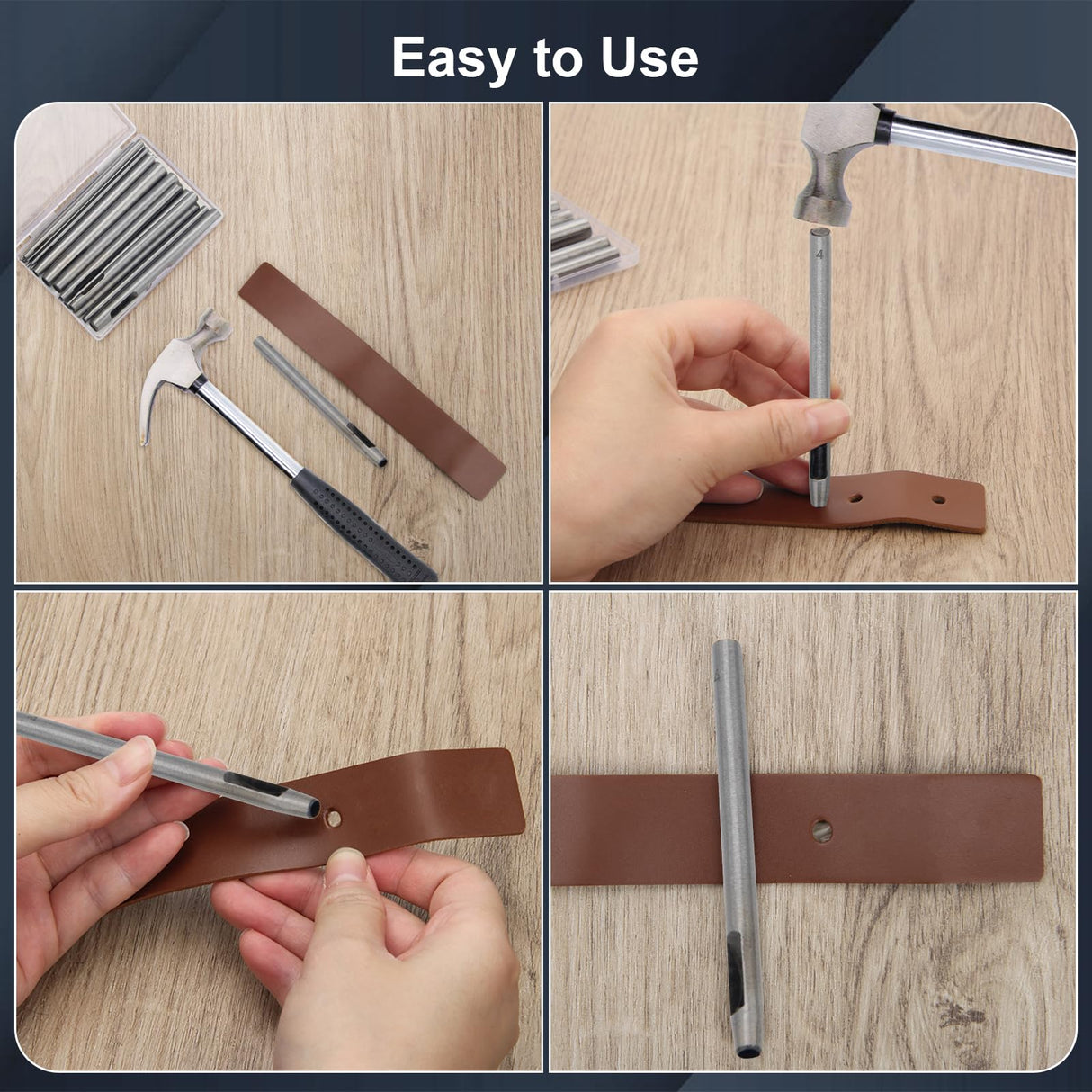 Easy to Use

4