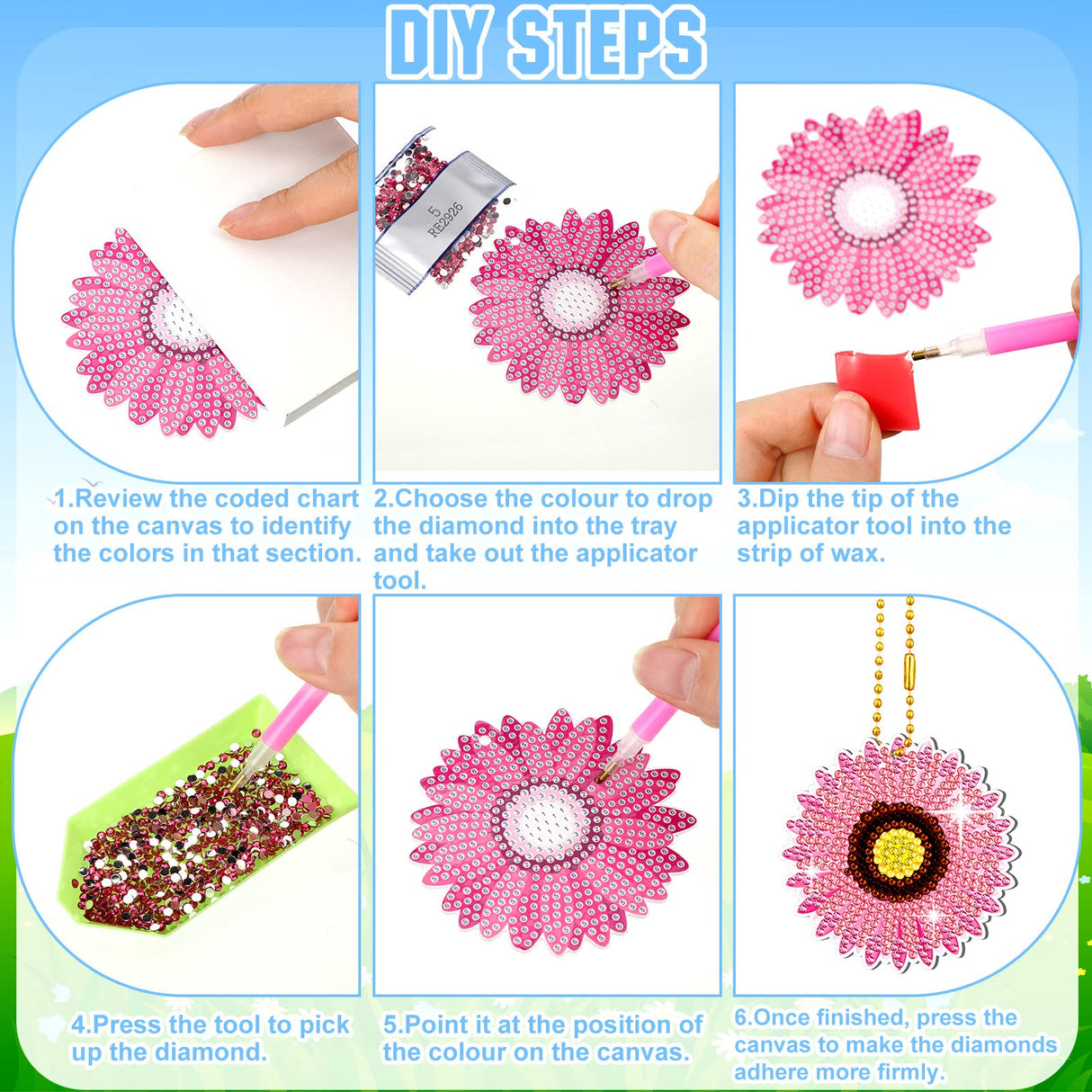 DIY STEPS

5
RE2926

1.Review the coded chart on the canvas to identify the colors in that section.

2.Choose the colour to drop the diamond into the tray and take out the applicator tool.

3.Dip the tip of the applicator tool into the strip of wax.

4.Press the tool to pick up the diamond.

5.Point it at the position of the colour on the canvas.

6.Once finished, press the canvas to make the diamonds adhere more firmly.