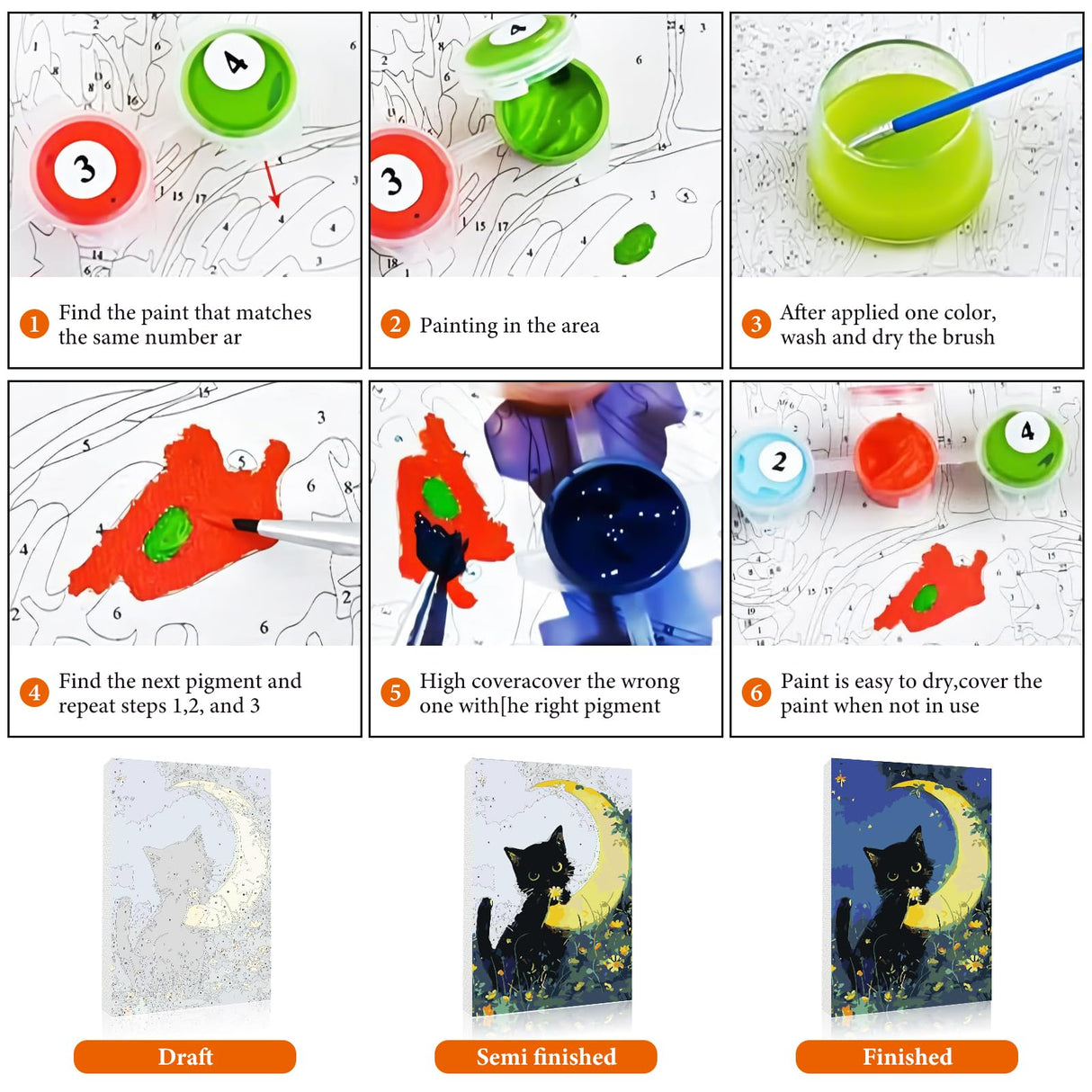 1 Find the paint that matches the same number ar

2 Painting in the area

3 After applied one color, wash and dry the brush

4 Find the next pigment and repeat steps 1,2, and 3

5 High coveracover the wrong one with[he right pigment

6 Paint is easy to dry,cover the paint when not in use

Draft

Semi finished

Finished