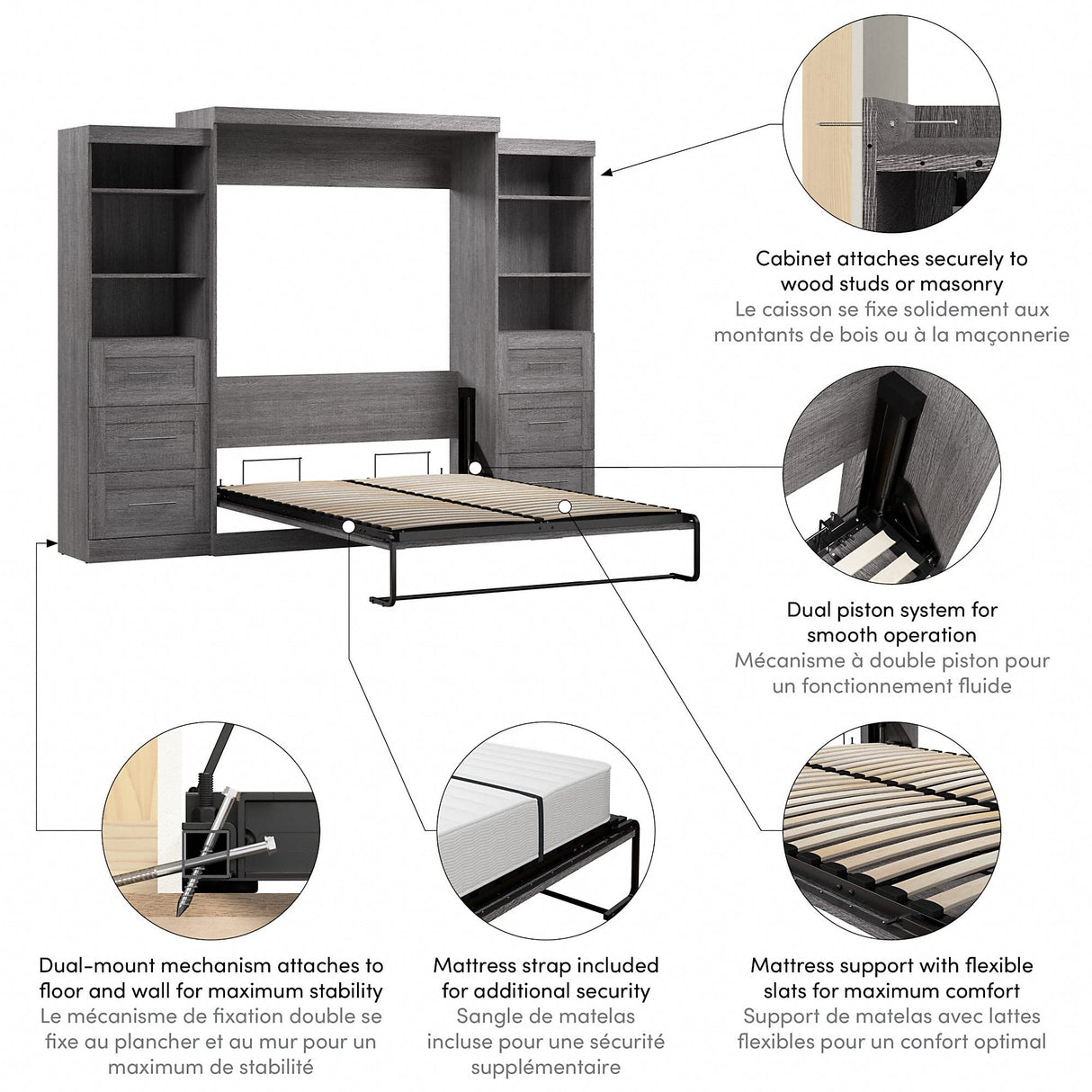 Cabinet attaches securely to wood studs or masonry
Le caisson se fixe solidement aux montants de bois ou à la maçonnerie

Dual piston system for smooth operation
Mécanisme à double piston pour un fonctionnement fluide

Dual-mount mechanism attaches to floor and wall for maximum stability
Le mécanisme de fixation double se fixe au plancher et au mur pour un maximum de stabilité

Mattress strap included for additional security
Sangle de matelas incluse pour une sécurité supplémentaire

Mattress support with flexible slats for maximum comfort
Support de matelas avec lattes flexibles pour un confort optimal