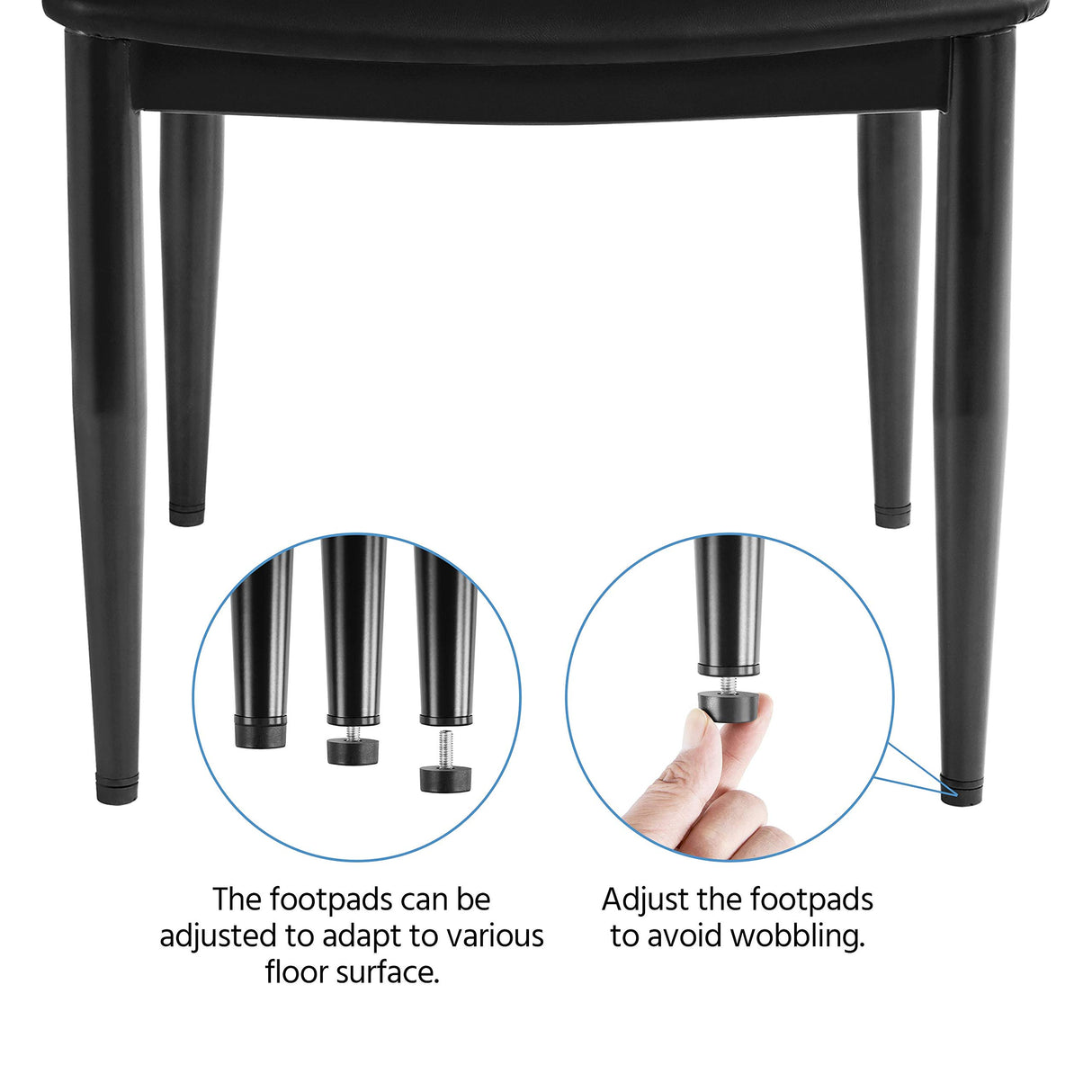 The footpads can be adjusted to adapt to various floor surface.

Adjust the footpads to avoid wobbling.