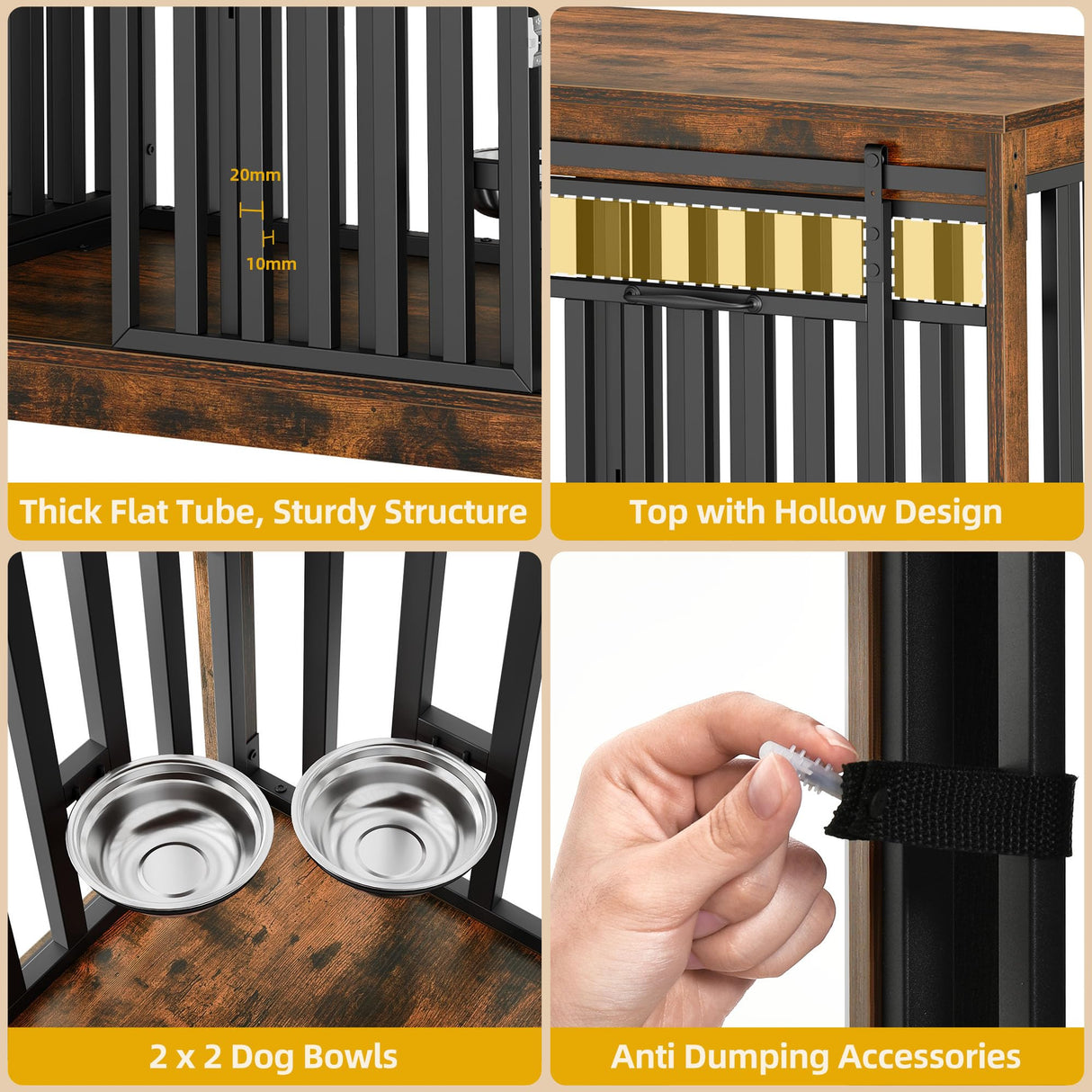 20mm
10mm
Thick Flat Tube, Sturdy Structure

Top with Hollow Design

2 x 2 Dog Bowls

Anti Dumping Accessories