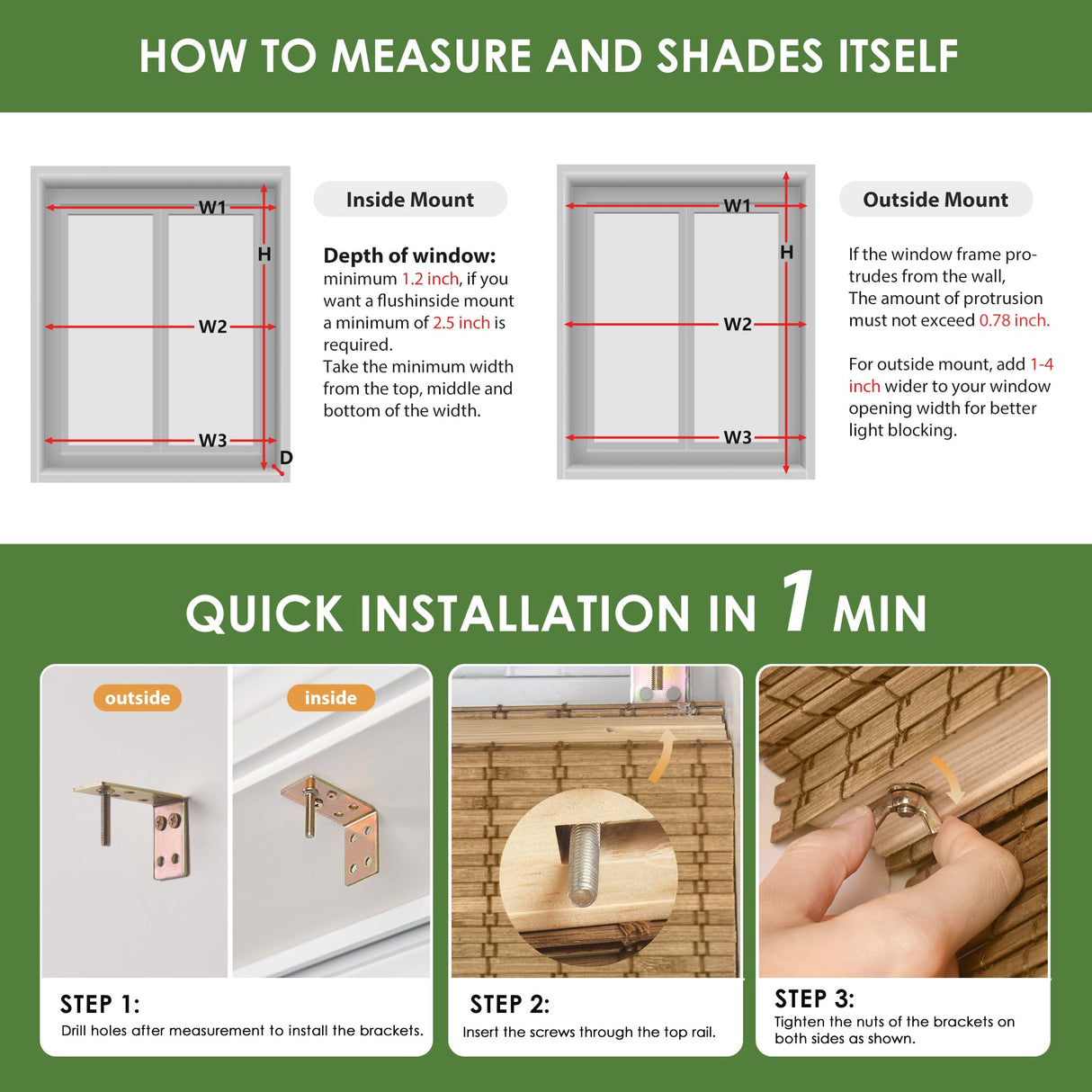 HOW TO MEASURE AND SHADES ITSELF

W1
H
W2
W3
D

Inside Mount

Depth of window:
minimum 1.2 inch, if you want a flushinside mount a minimum of 2.5 inch is required.
Take the minimum width from the top, middle and bottom of the width.

W1
H
W2
W3

Outside Mount

If the window frame protrudes from the wall,
The amount of protrusion must not exceed 0.78 inch.

For outside mount, add 1-4 inch wider to your window opening width for better light blocking.

QUICK INSTALLATION IN 1 MIN

outside

inside

STEP 1:
Drill holes after measurement to install the brackets.

STEP 2:
Insert the screws through the top rail.

STEP 3:
Tighten the nuts of the brackets on both sides as shown.