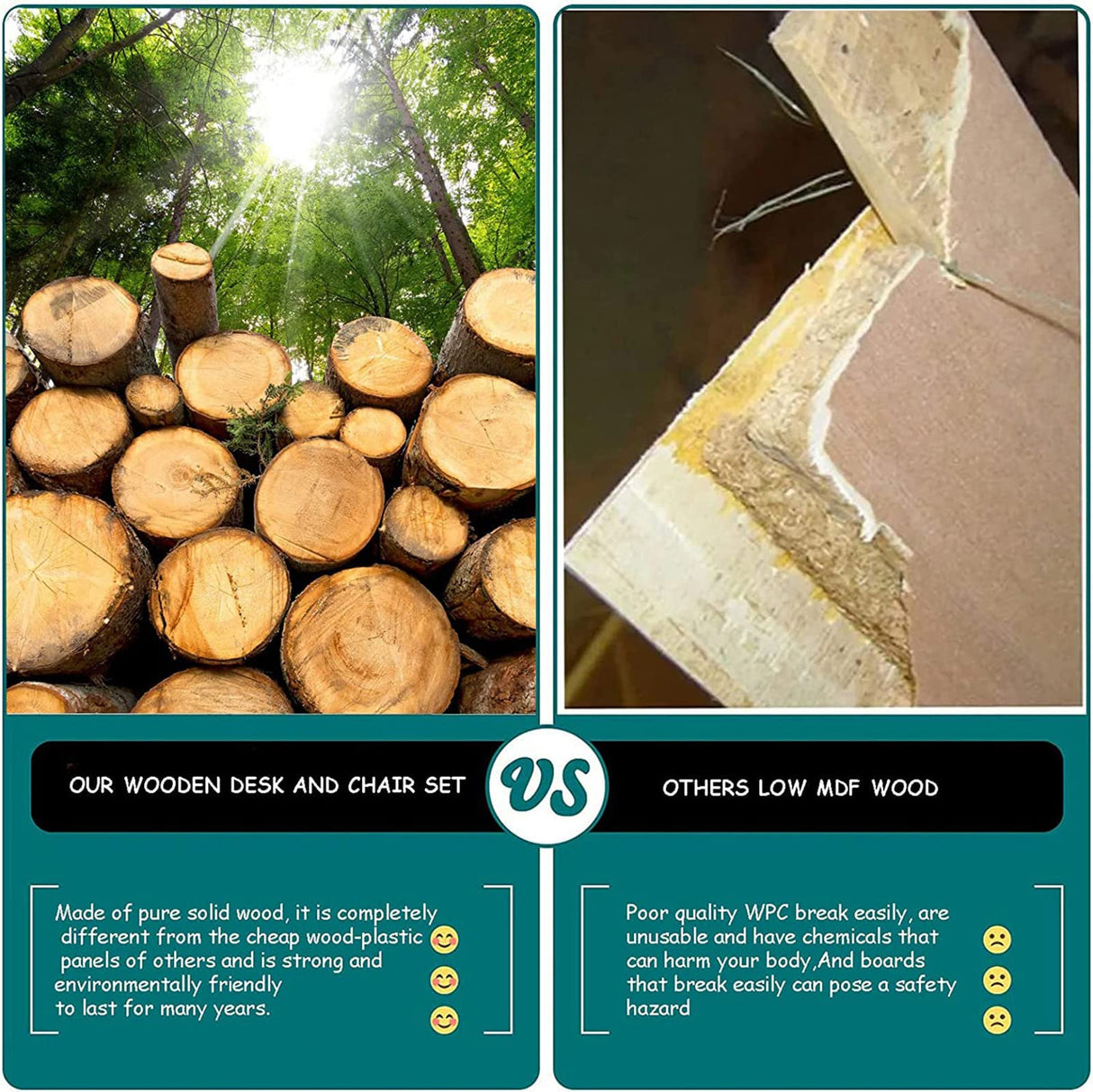 OUR WOODEN DESK AND CHAIR SET

VS

OTHERS LOW MDF WOOD

Made of pure solid wood, it is completely different from the cheap wood-plastic panels of others and is strong and environmentally friendly to last for many years.

Poor quality WPC break easily, are unusable and have chemicals that can harm your body,And boards that break easily can pose a safety hazard